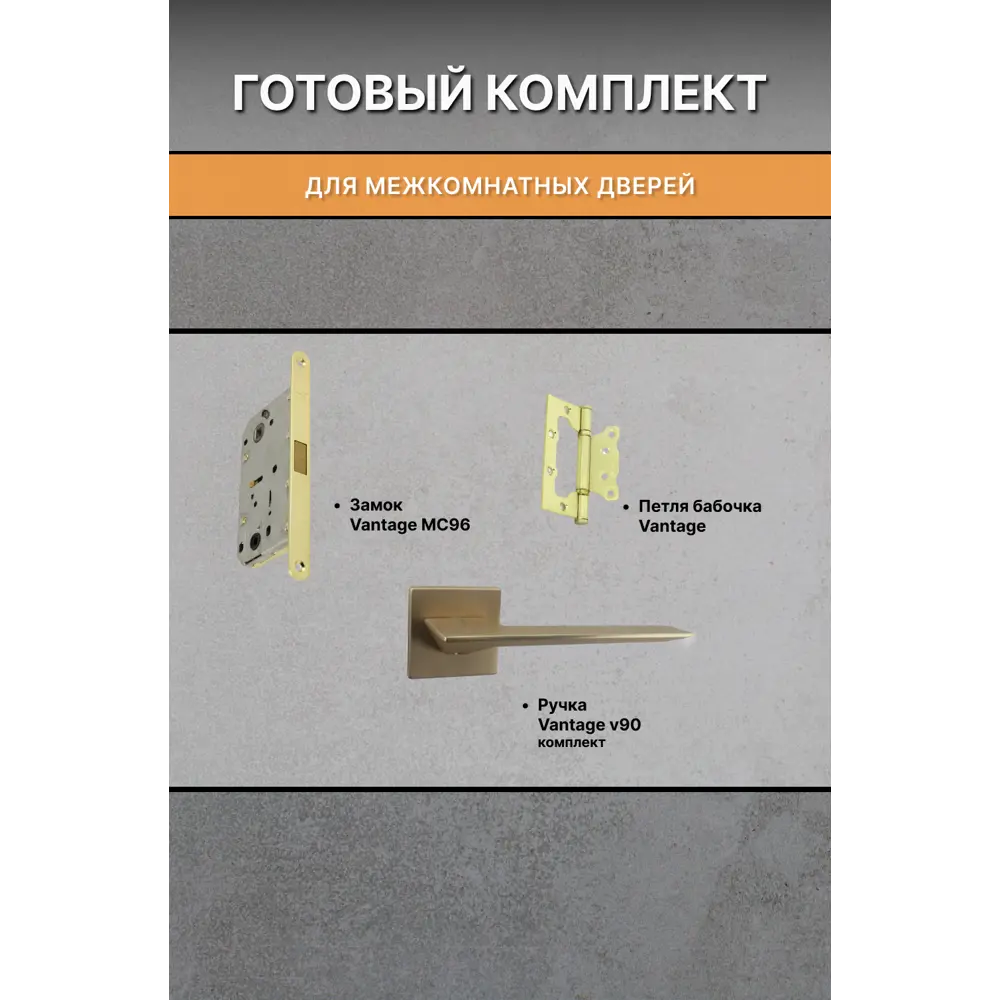 ГОТОВЫЙ КОМПЛЕКТ

ДЛЯ МЕЖКОМНАТНЫХ ДВЕРЕЙ

• Замок Vantage MC96

• Петля бабочка Vantage

• Ручка Vantage v90 комплект