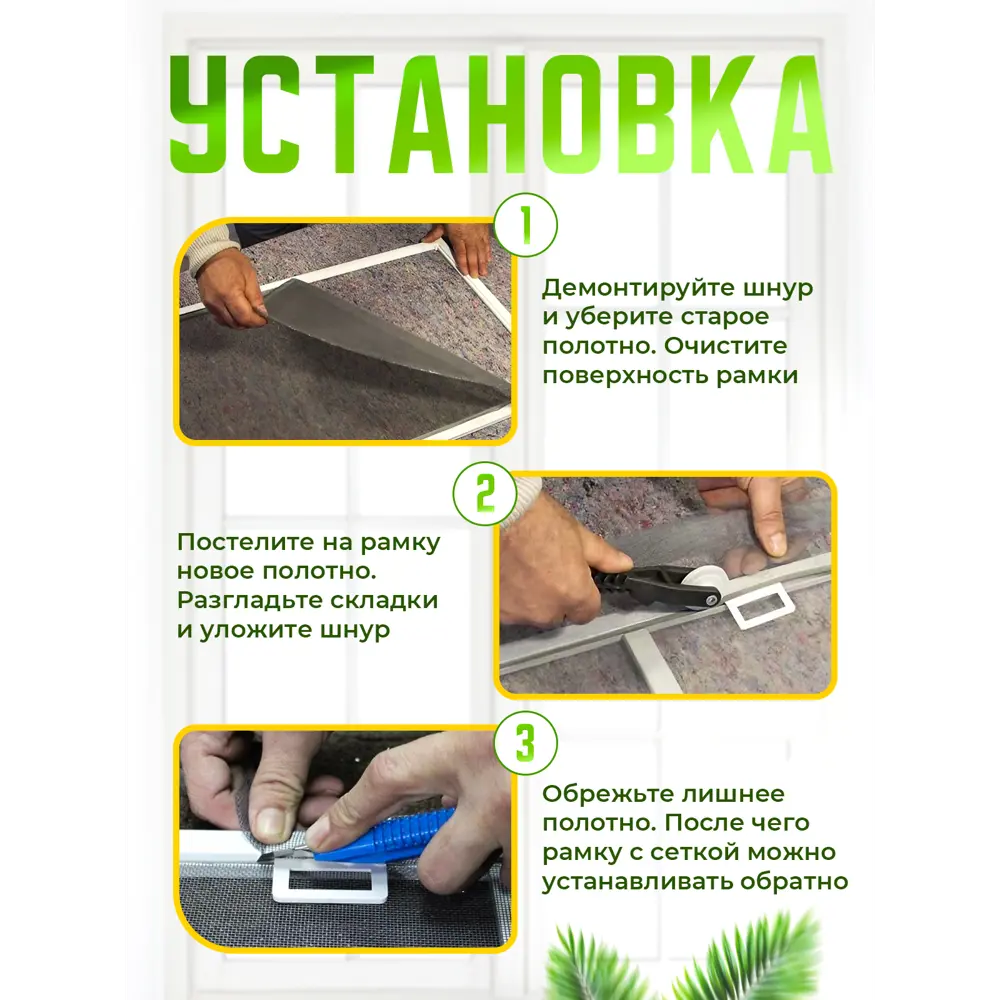 УСТАНОВКА

1

Демонтируйте шнур и уберите старое полотно. Очистите поверхность рамки

2

Постелите на рамку новое полотно. Разгладьте складки и уложите шнур

3

Обрежьте лишнее полотно. После чего рамку с сеткой можно устанавливать обратно