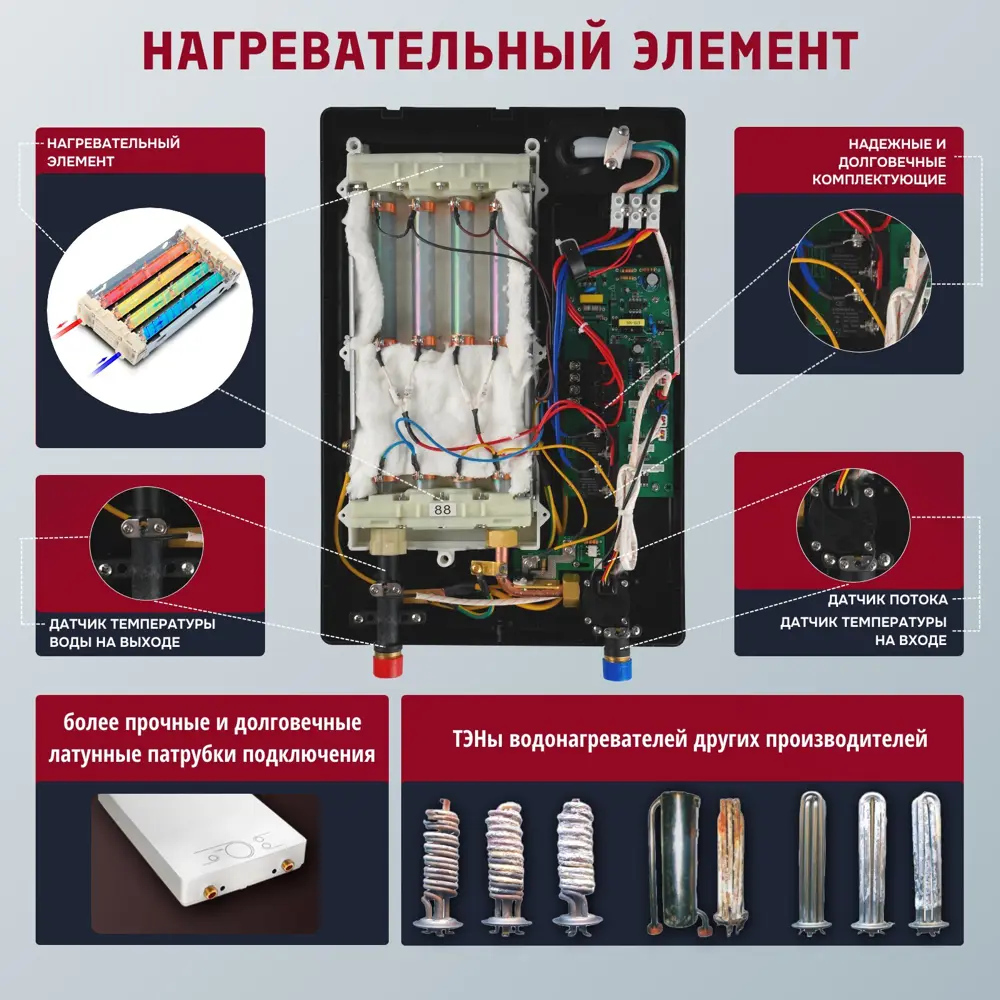 НАГРЕВАТЕЛЬНЫЙ ЭЛЕМЕНТ

НАГРЕВАТЕЛЬНЫЙ ЭЛЕМЕНТ

НАДЕЖНЫЕ И ДОЛГОВЕЧНЫЕ КОМПЛЕКТУЮЩИЕ

88

ДАТЧИК ТЕМПЕРАТУРЫ ВОДЫ НА ВЫХОДЕ

ДАТЧИК ПОТОКА

ДАТЧИК ТЕМПЕРАТУРЫ НА ВХОДЕ

более прочные и долговечные латунные патрубки подключения

ТЭНы водонагревателей других производителей