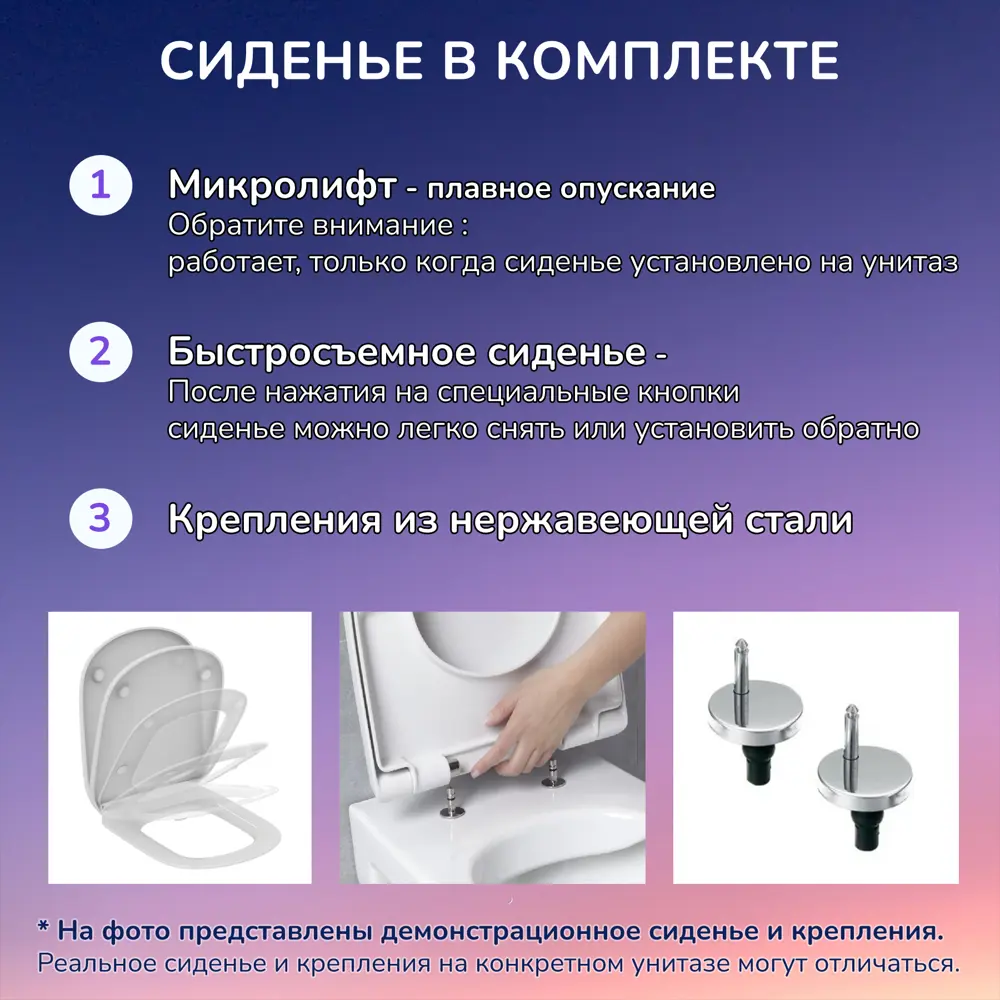 СИДЕНЬЕ В КОМПЛЕКТЕ

1 Микролифт - плавное опускание
Обратите внимание :
работает, только когда сиденье установлено на унитаз

2 Быстросъемное сиденье -
После нажатия на специальные кнопки
сиденье можно легко снять или установить обратно

3 Крепления из нержавеющей стали

* На фото представлены демонстрационное сиденье и крепления.
Реальное сиденье и крепления на конкретном унитазе могут отличаться.