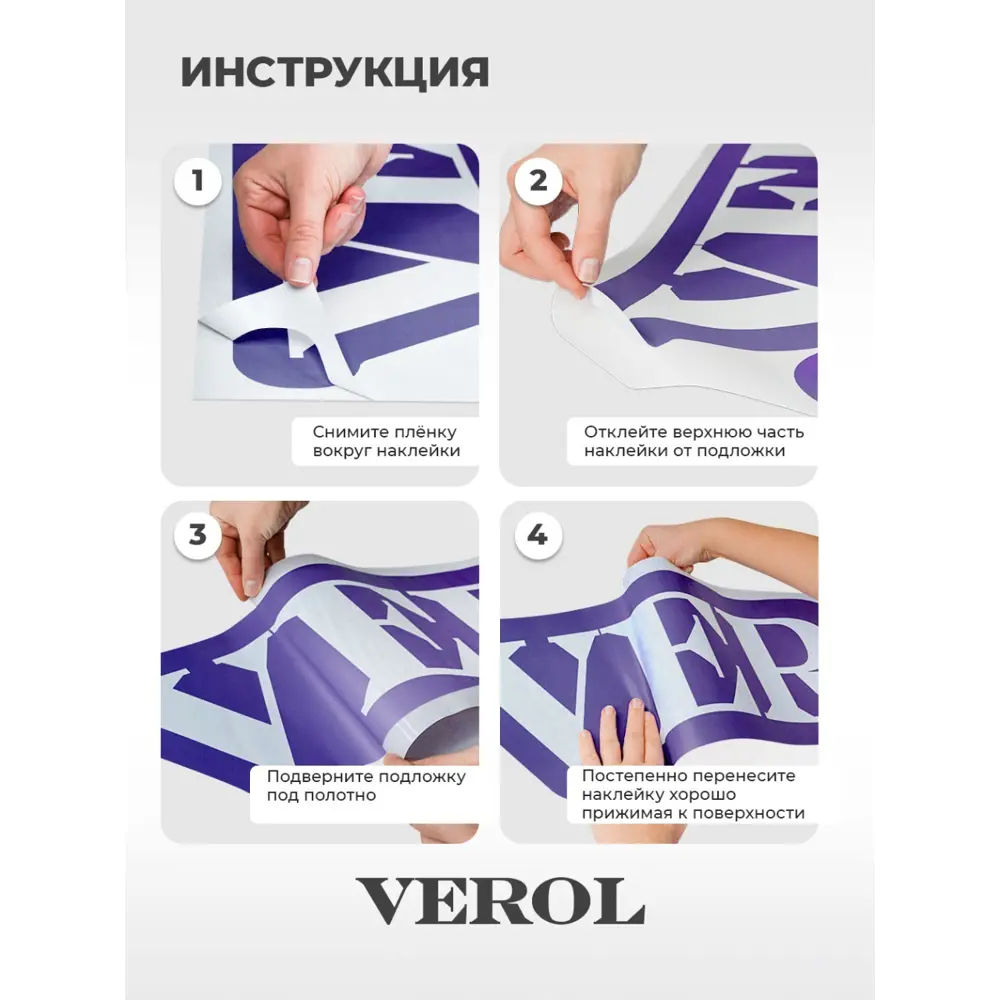 ИНСТРУКЦИЯ

1

Снимите плёнку вокруг наклейки

2

Отклейте верхнюю часть наклейки от подложки

3

Подверните подложку под полотно

4

Постепенно перенесите наклейку хорошо прижимая к поверхности

VEROL