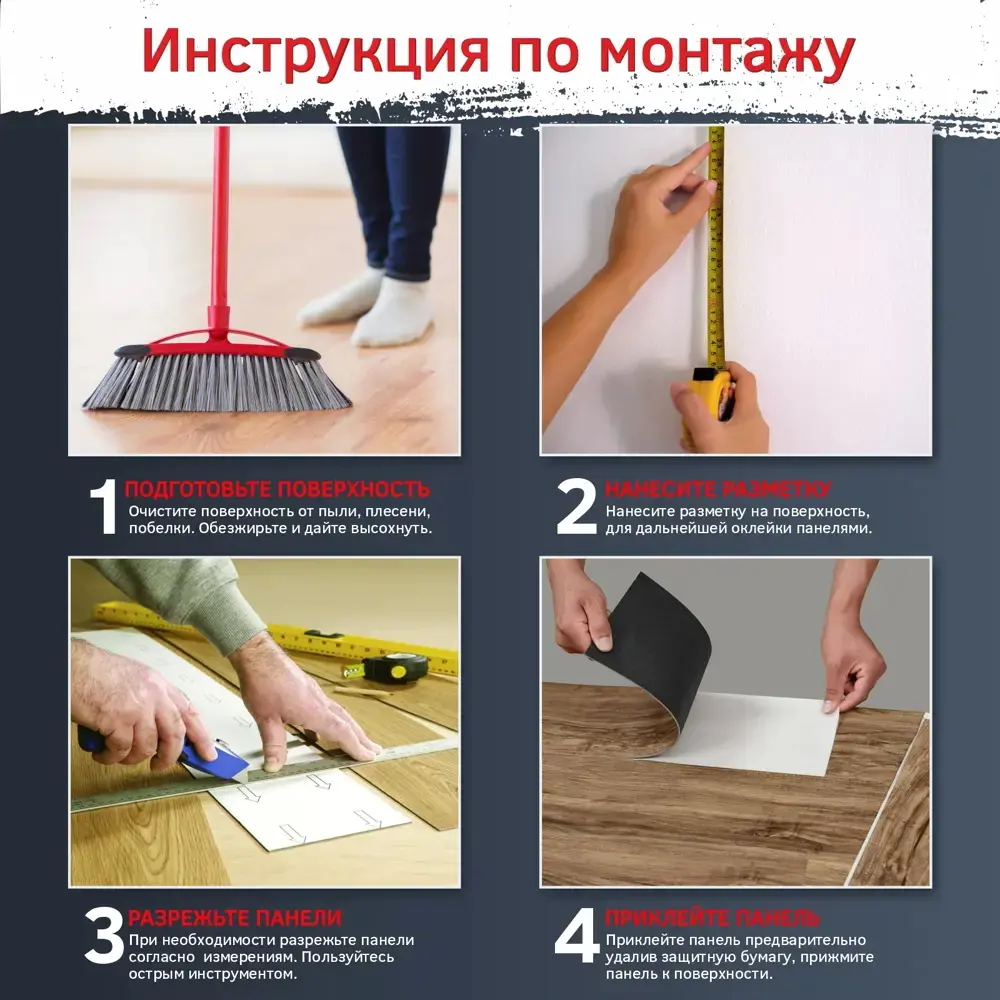 Инструкция по монтажу

1 ПОДГОТОВЬТЕ ПОВЕРХНОСТЬ
Очистите поверхность от пыли, плесени, побелки. Обезжирьте и дайте высохнуть.

2 НАНЕСИТЕ РАЗМЕТКУ
Нанесите разметку на поверхность, для дальнейшей оклейки панелями.

3 РАЗРЕЖЬТЕ ПАНЕЛИ
При необходимости разрежьте панели согласно измерениям. Пользуйтесь острым инструментом.

4 ПРИКЛЕЙТЕ ПАНЕЛЬ
Приклейте панель предварительно удалив защитную бумагу, прижмите панель к поверхности.