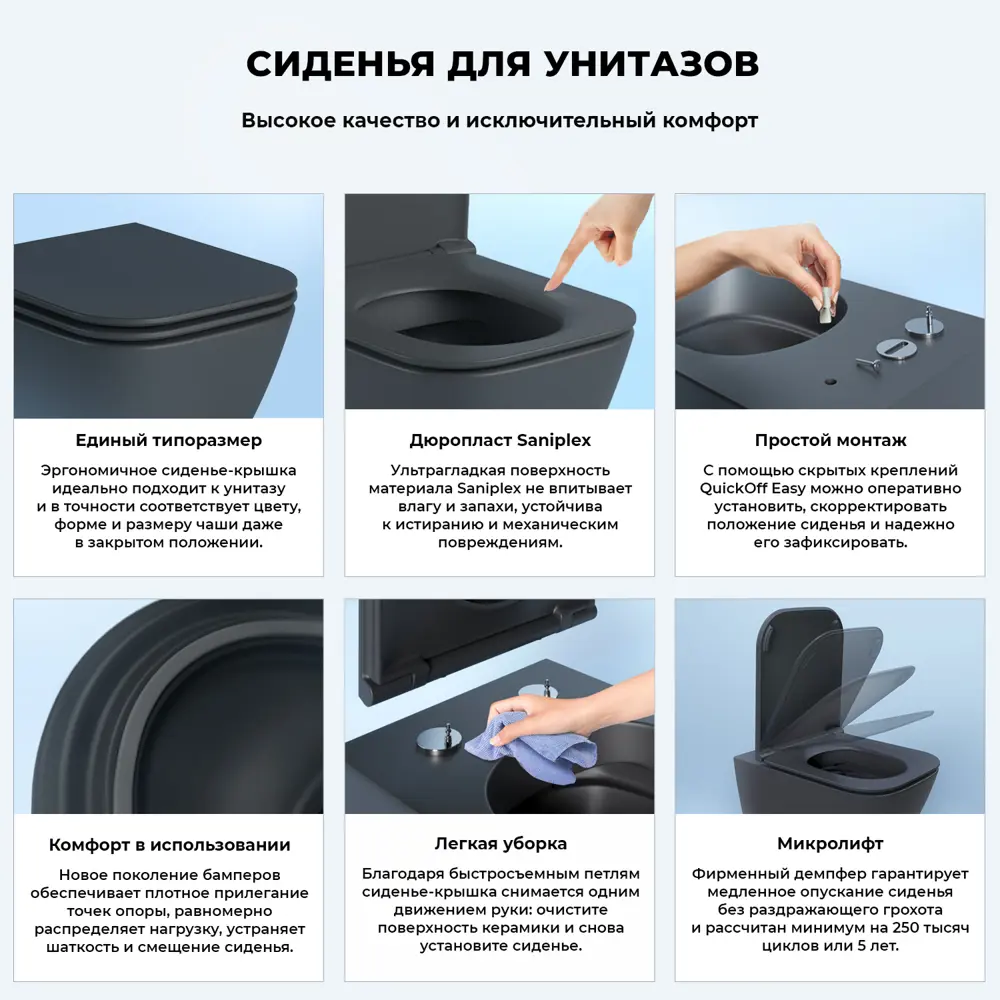 СИДЕНЬЯ ДЛЯ УНИТАЗОВ

Высокое качество и исключительный комфорт

Единый типоразмер

Эргономичное сиденье-крышка идеально подходит к унитазу и в точности соответствует цвету, форме и размеру чаши даже в закрытом положении.

Дюропласт Saniplex

Ультрагладкая поверхность материала Saniplex не впитывает влагу и запахи, устойчива к истиранию и механическим повреждениям.

Простой монтаж

С помощью скрытых креплений QuickOff Easy можно оперативно установить, скорректировать положение сиденья и надежно его зафиксировать.

Комфорт в использовании

Новое поколение бамперов обеспечивает плотное прилегание точек опоры, равномерно распределяет нагрузку, устраняет шаткость и смещение сиденья.

Легкая уборка

Благодаря быстросъемным петлям сиденье-крышка снимается одним движением руки: очистите поверхность керамики и снова установите сиденье.

Микролифт

Фирменный демпфер гарантирует медленное опускание сиденья без раздражающего грохота и рассчитан минимум на 250 тысяч циклов или 5 лет.