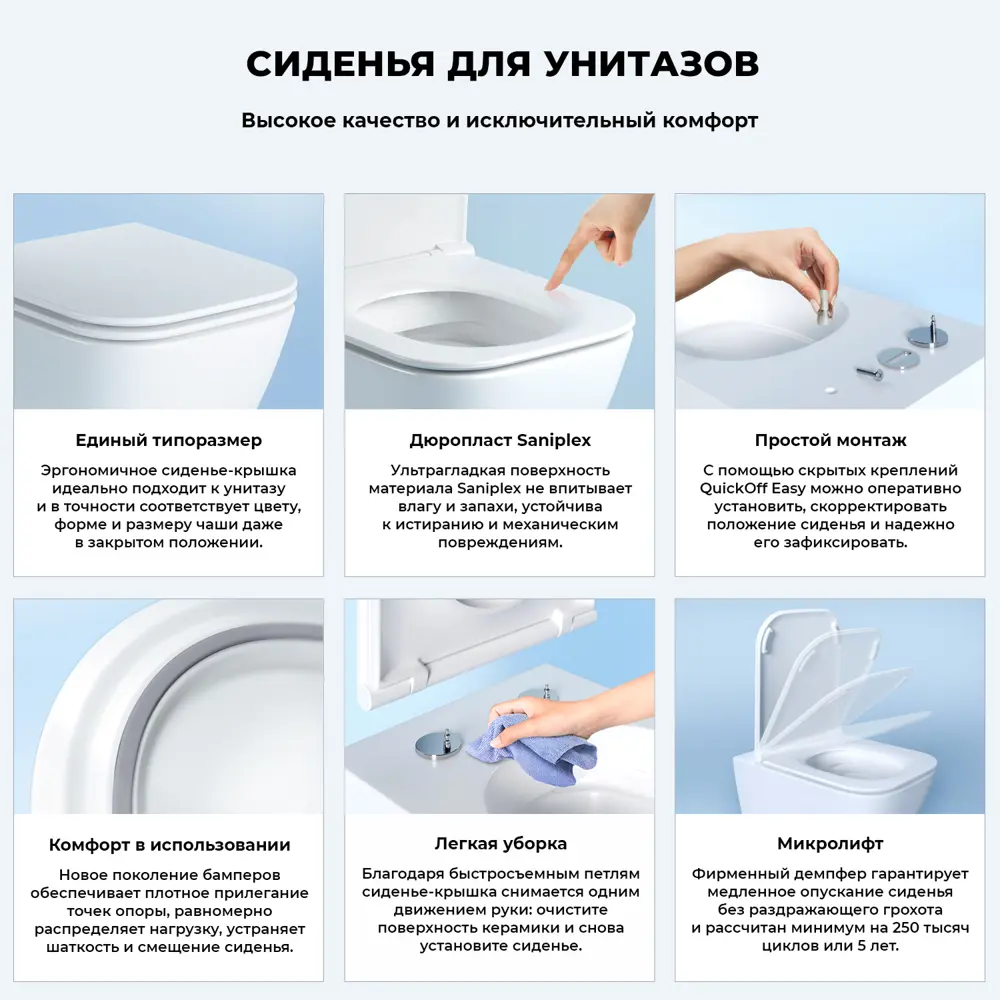 СИДЕНЬЯ ДЛЯ УНИТАЗОВ

Высокое качество и исключительный комфорт

Единый типоразмер

Эргономичное сиденье-крышка идеально подходит к унитазу и в точности соответствует цвету, форме и размеру чаши даже в закрытом положении.

Дюропласт Saniplex

Ультрагладкая поверхность материала Saniplex не впитывает влагу и запахи, устойчива к истиранию и механическим повреждениям.

Простой монтаж

С помощью скрытых креплений QuickOff Easy можно оперативно установить, скорректировать положение сиденья и надежно его зафиксировать.

Комфорт в использовании

Новое поколение бамперов обеспечивает плотное прилегание точек опоры, равномерно распределяет нагрузку, устраняет шаткость и смещение сиденья.

Легкая уборка

Благодаря быстросъемным петлям сиденье-крышка снимается одним движением руки: очистите поверхность керамики и снова установите сиденье.

Микролифт

Фирменный демпфер гарантирует медленное опускание сиденья без раздражающего грохота и рассчитан минимум на 250 тысяч циклов или 5 лет.