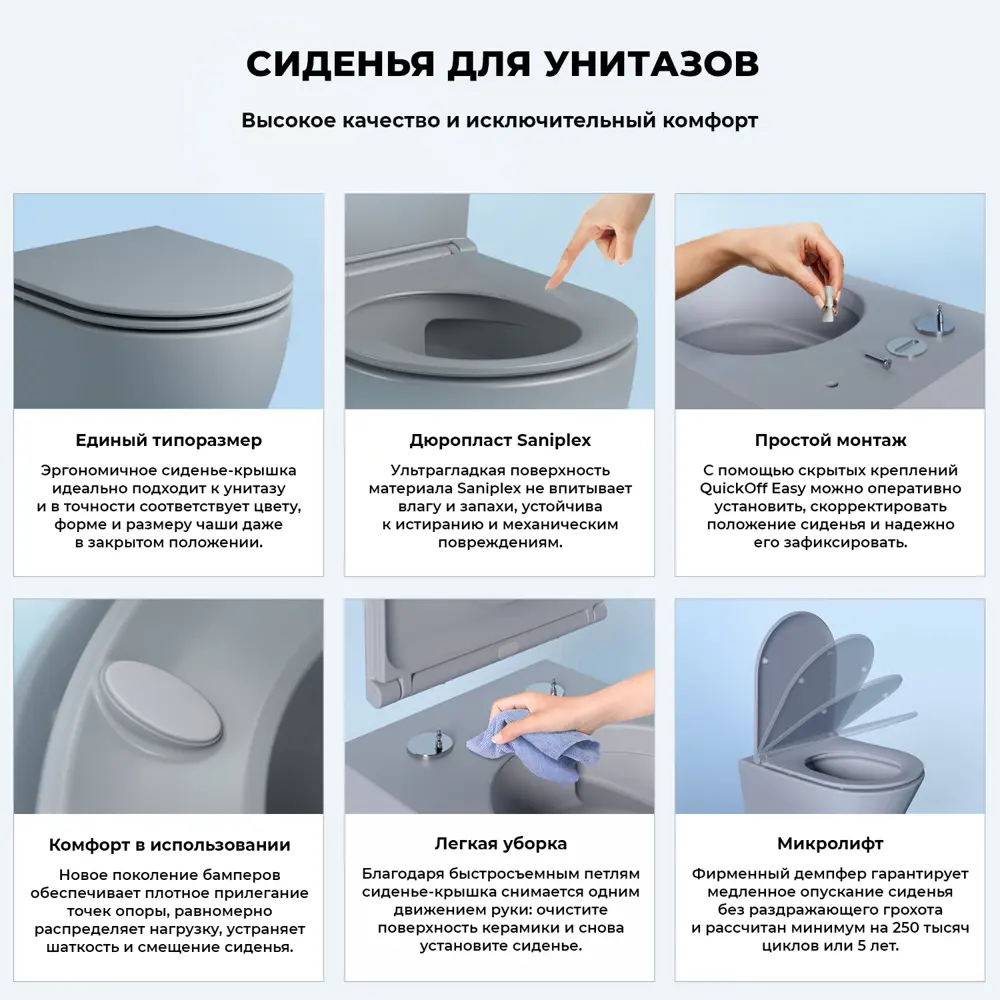 СИДЕНЬЯ ДЛЯ УНИТАЗОВ

Высокое качество и исключительный комфорт

Единый типоразмер

Эргономичное сиденье-крышка идеально подходит к унитазу и в точности соответствует цвету, форме и размеру чаши даже в закрытом положении.

Дюропласт Saniplex

Ультрагладкая поверхность материала Saniplex не впитывает влагу и запахи, устойчива к истиранию и механическим повреждениям.

Простой монтаж

С помощью скрытых креплений QuickOff Easy можно оперативно установить, скорректировать положение сиденья и надежно его зафиксировать.

Комфорт в использовании

Новое поколение бамперов обеспечивает плотное прилегание точек опоры, равномерно распределяет нагрузку, устраняет шаткость и смещение сиденья.

Легкая уборка

Благодаря быстросъемным петлям сиденье-крышка снимается одним движением руки: очистите поверхность керамики и снова установите сиденье.

Микролифт

Фирменный демпфер гарантирует медленное опускание сиденья без раздражающего грохота и рассчитан минимум на 250 тысяч циклов или 5 лет.