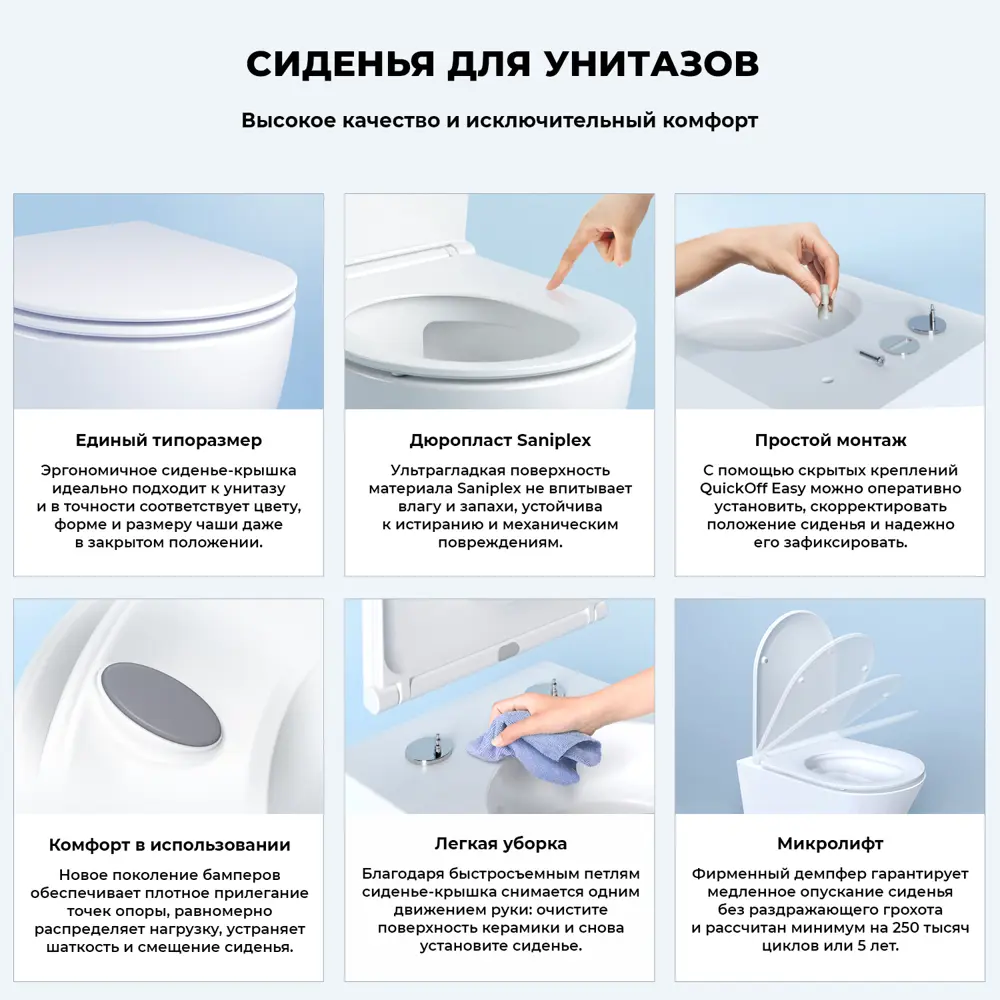 СИДЕНЬЯ ДЛЯ УНИТАЗОВ

Высокое качество и исключительный комфорт

Единый типоразмер

Эргономичное сиденье-крышка идеально подходит к унитазу и в точности соответствует цвету, форме и размеру чаши даже в закрытом положении.

Дюропласт Saniplex

Ультрагладкая поверхность материала Saniplex не впитывает влагу и запахи, устойчива к истиранию и механическим повреждениям.

Простой монтаж

С помощью скрытых креплений QuickOff Easy можно оперативно установить, скорректировать положение сиденья и надежно его зафиксировать.

Комфорт в использовании

Новое поколение бамперов обеспечивает плотное прилегание точек опоры, равномерно распределяет нагрузку, устраняет шаткость и смещение сиденья.

Легкая уборка

Благодаря быстросъемным петлям сиденье-крышка снимается одним движением руки: очистите поверхность керамики и снова установите сиденье.

Микролифт

Фирменный демпфер гарантирует медленное опускание сиденья без раздражающего грохота и рассчитан минимум на 250 тысяч циклов или 5 лет.