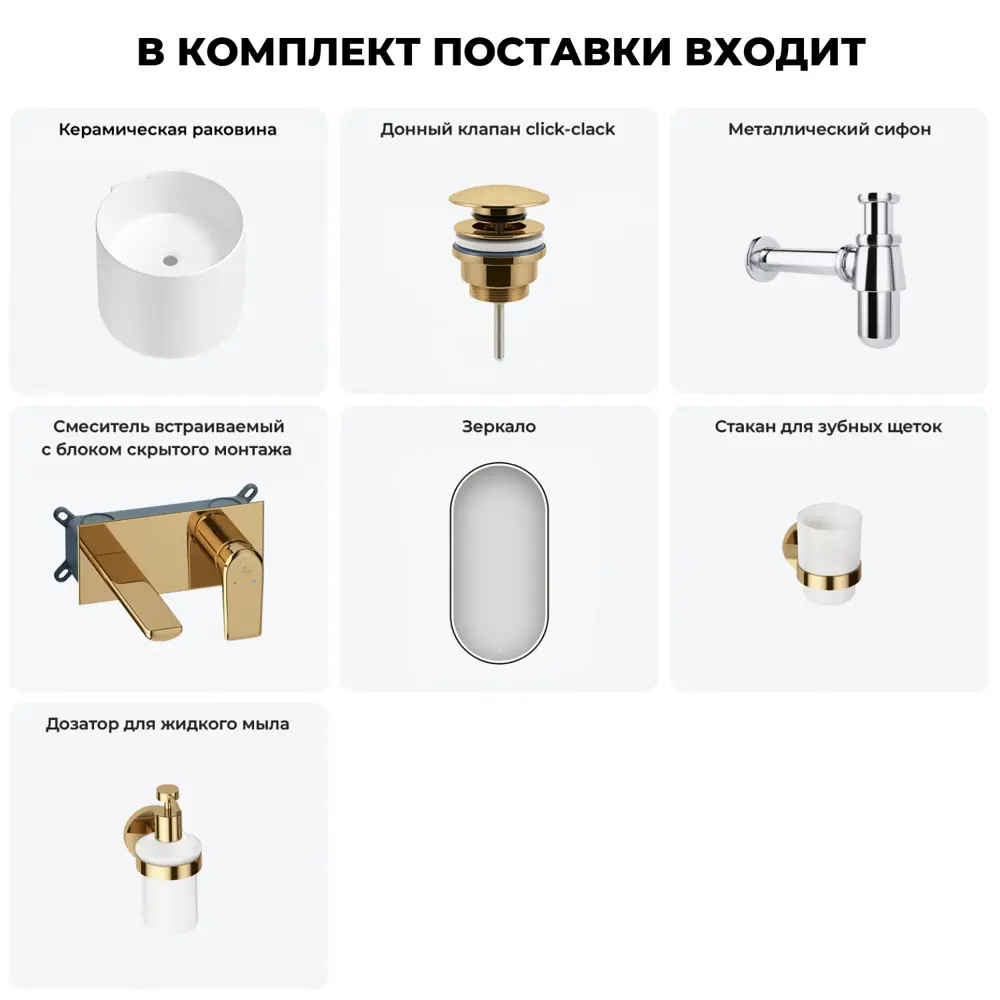 В КОМПЛЕКТ ПОСТАВКИ ВХОДИТ

Керамическая раковина

Донный клапан click-clack

Металлический сифон

Смеситель встраиваемый с блоком скрытого монтажа

Зеркало

Стакан для зубных щеток

Дозатор для жидкого мыла