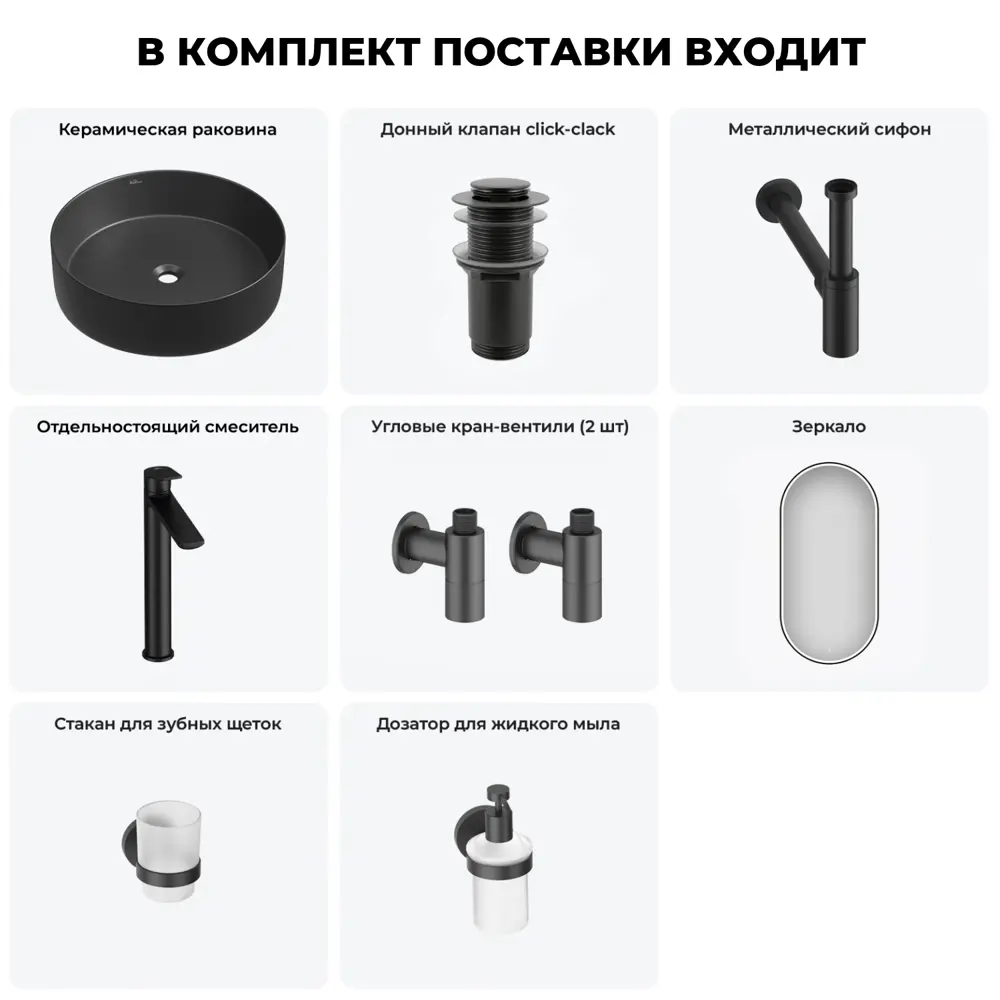 В КОМПЛЕКТ ПОСТАВКИ ВХОДИТ

Керамическая раковина

Донный клапан click-clack

Металлический сифон

Отдельностоящий смеситель

Угловые кран-вентили (2 шт)

Зеркало

Стакан для зубных щеток

Дозатор для жидкого мыла