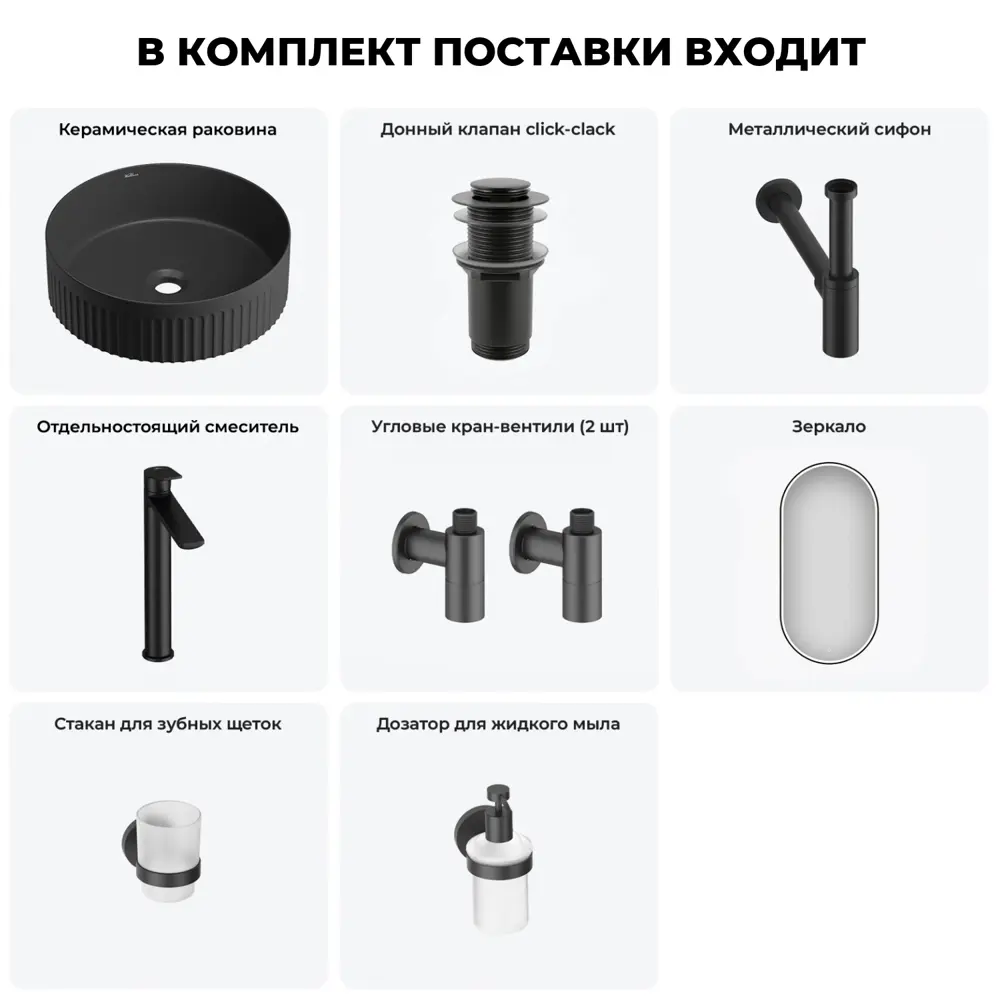 В КОМПЛЕКТ ПОСТАВКИ ВХОДИТ

Керамическая раковина

Донный клапан click-clack

Металлический сифон

Отдельностоящий смеситель

Угловые кран-вентили (2 шт)

Зеркало

Стакан для зубных щеток

Дозатор для жидкого мыла