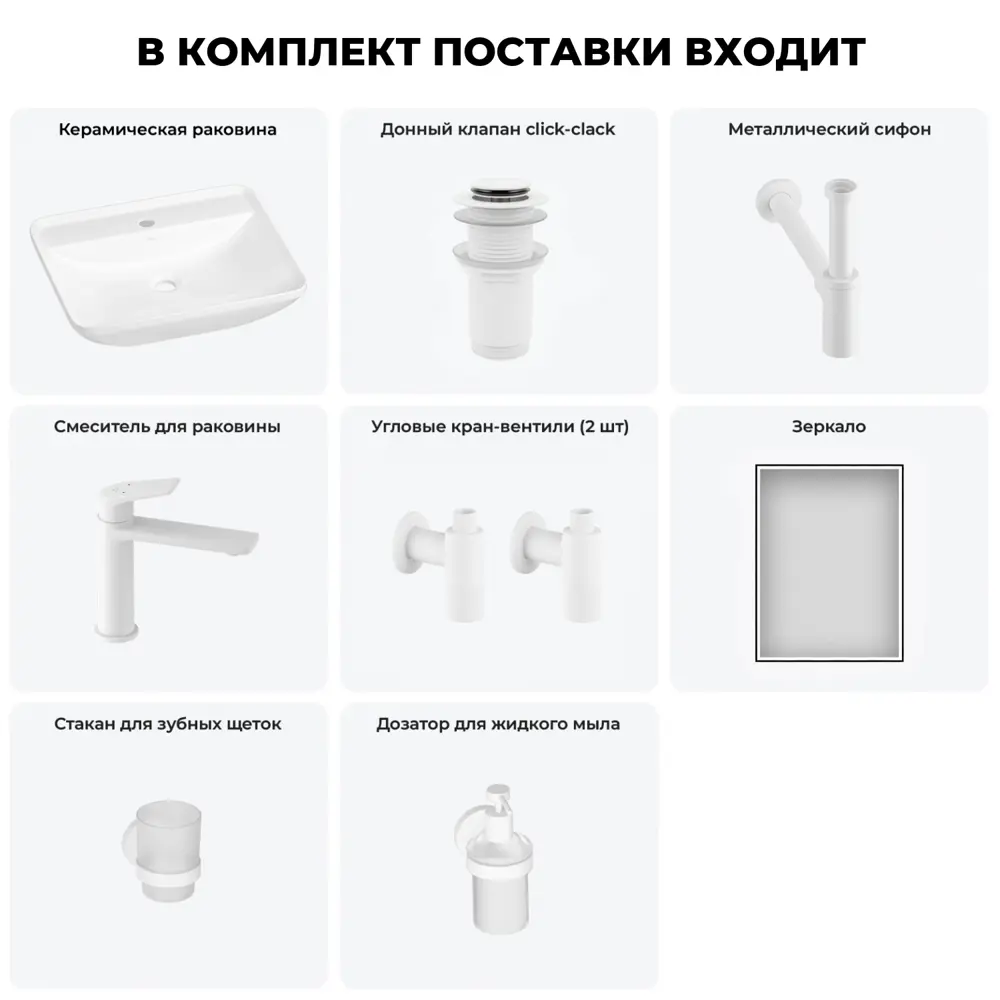 В КОМПЛЕКТ ПОСТАВКИ ВХОДИТ

Керамическая раковина

Донный клапан click-clack

Металлический сифон

Смеситель для раковины

Угловые кран-вентили (2 шт)

Зеркало

Стакан для зубных щеток

Дозатор для жидкого мыла