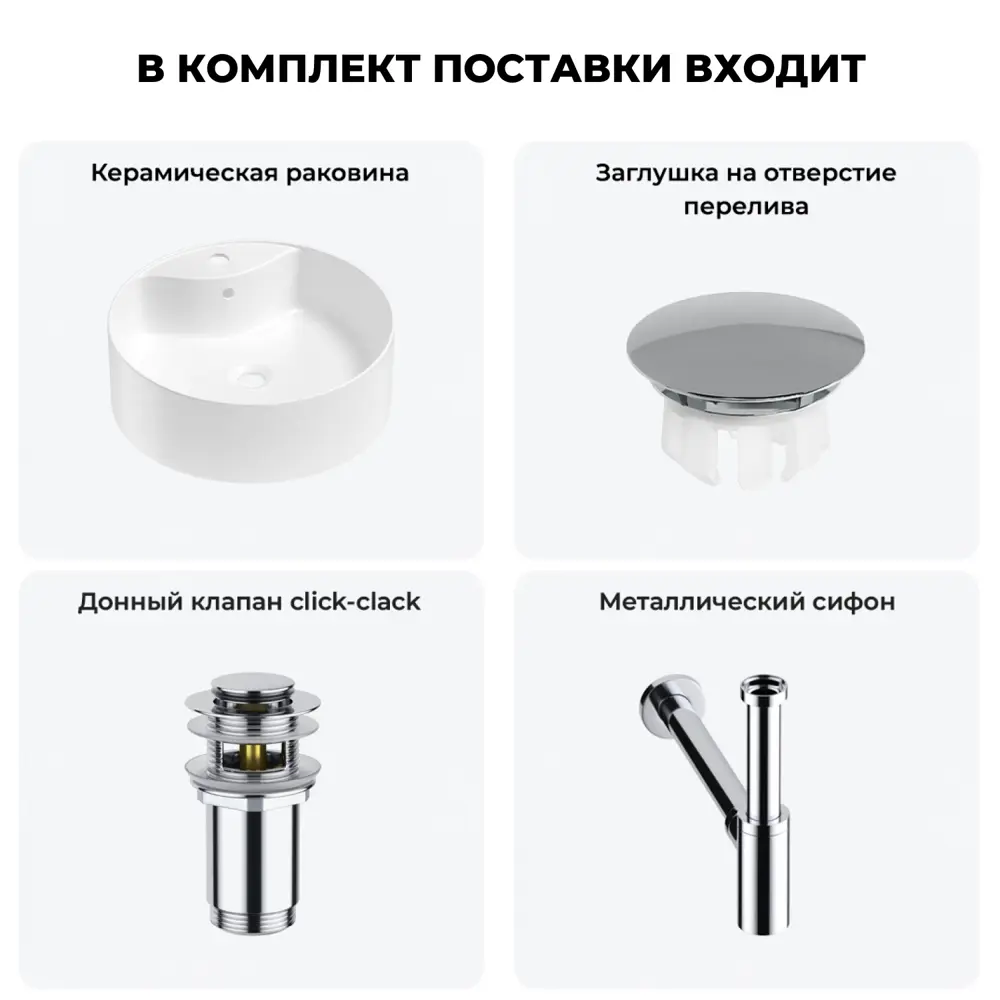 В КОМПЛЕКТ ПОСТАВКИ ВХОДИТ

Керамическая раковина

Заглушка на отверстие перелива

Донный клапан click-clack

Металлический сифон