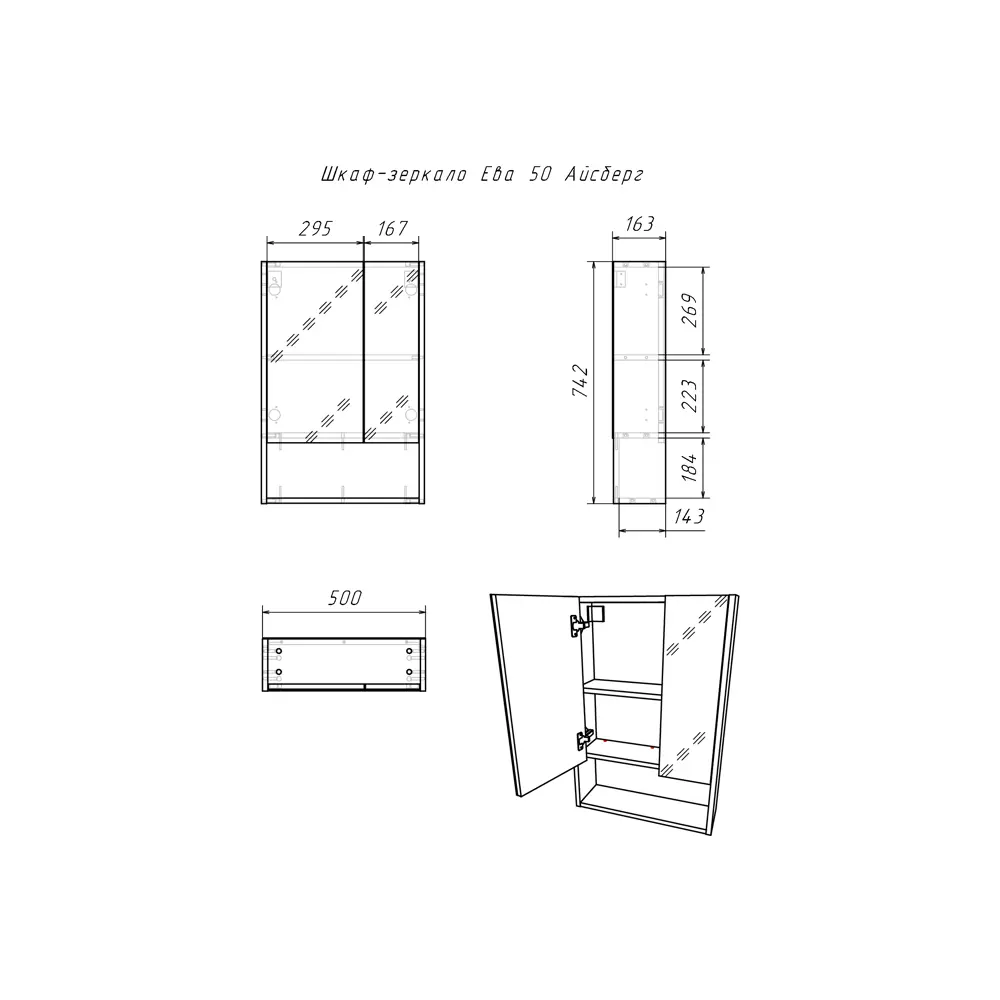 Шкаф-зеркало Ева 50 Айсберг

295
167

163
742
269
223
184
143

500