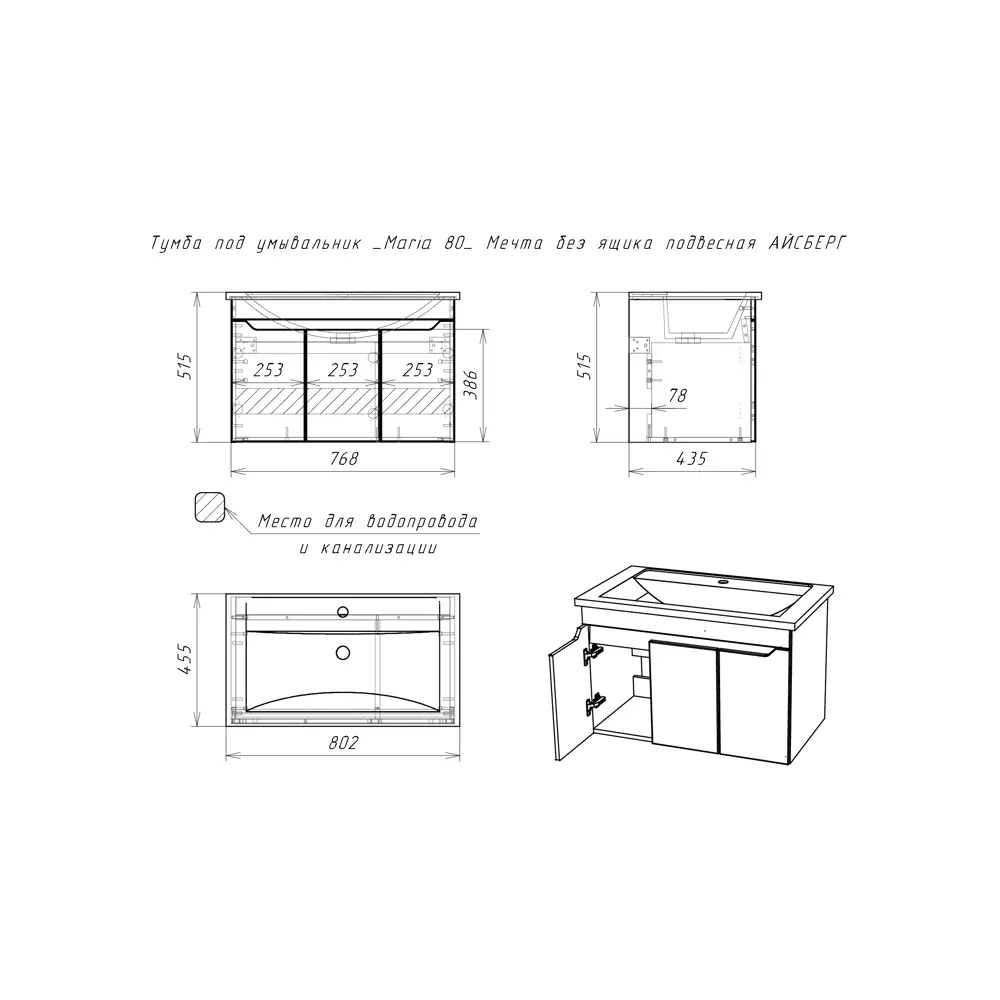 Тумба под умывальник _Maria 80_ Мечта без ящика подвесная АЙСБЕРГ

515

253 253 253

386

768

515

78

435

Место для водопровода и канализации

455

802