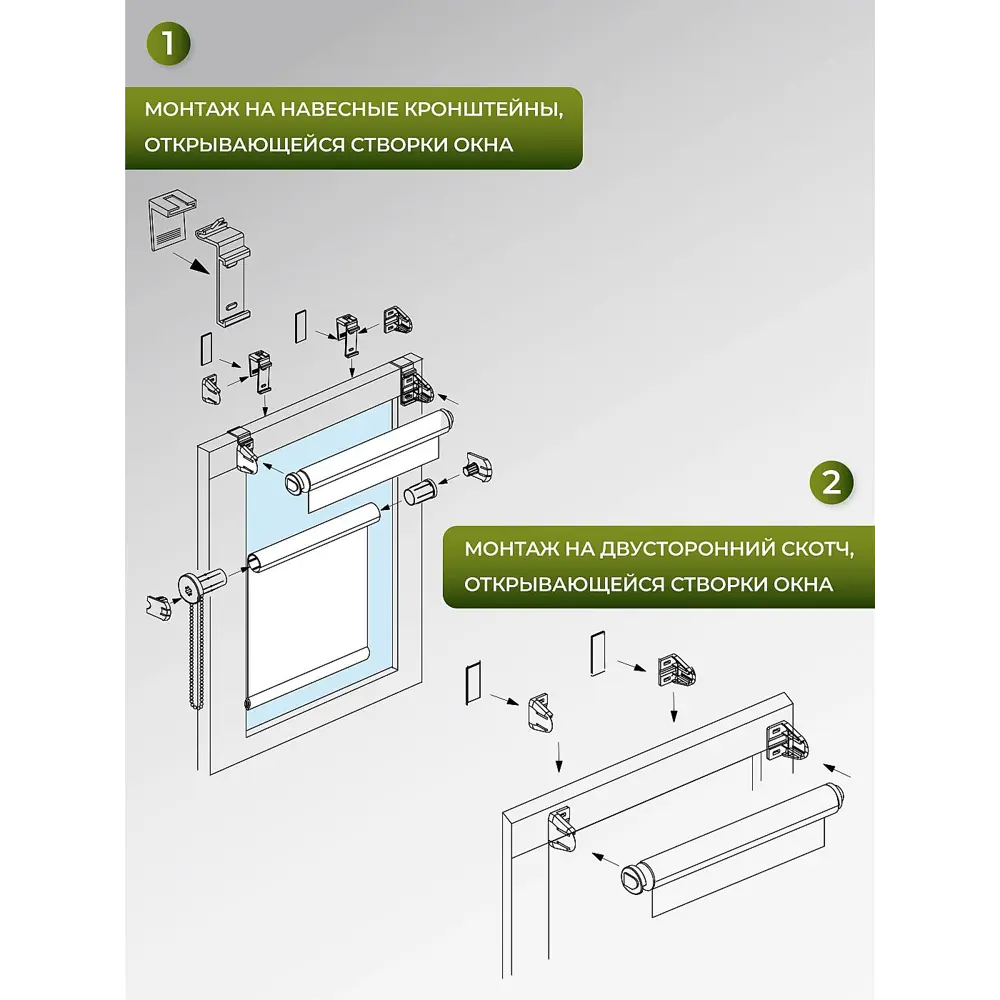 1

МОНТАЖ НА НАВЕСНЫЕ КРОНШТЕЙНЫ, ОТКРЫВАЮЩЕЙСЯ СТВОРКИ ОКНА

2

МОНТАЖ НА ДВУСТОРОННИЙ СКОТЧ, ОТКРЫВАЮЩЕЙСЯ СТВОРКИ ОКНА