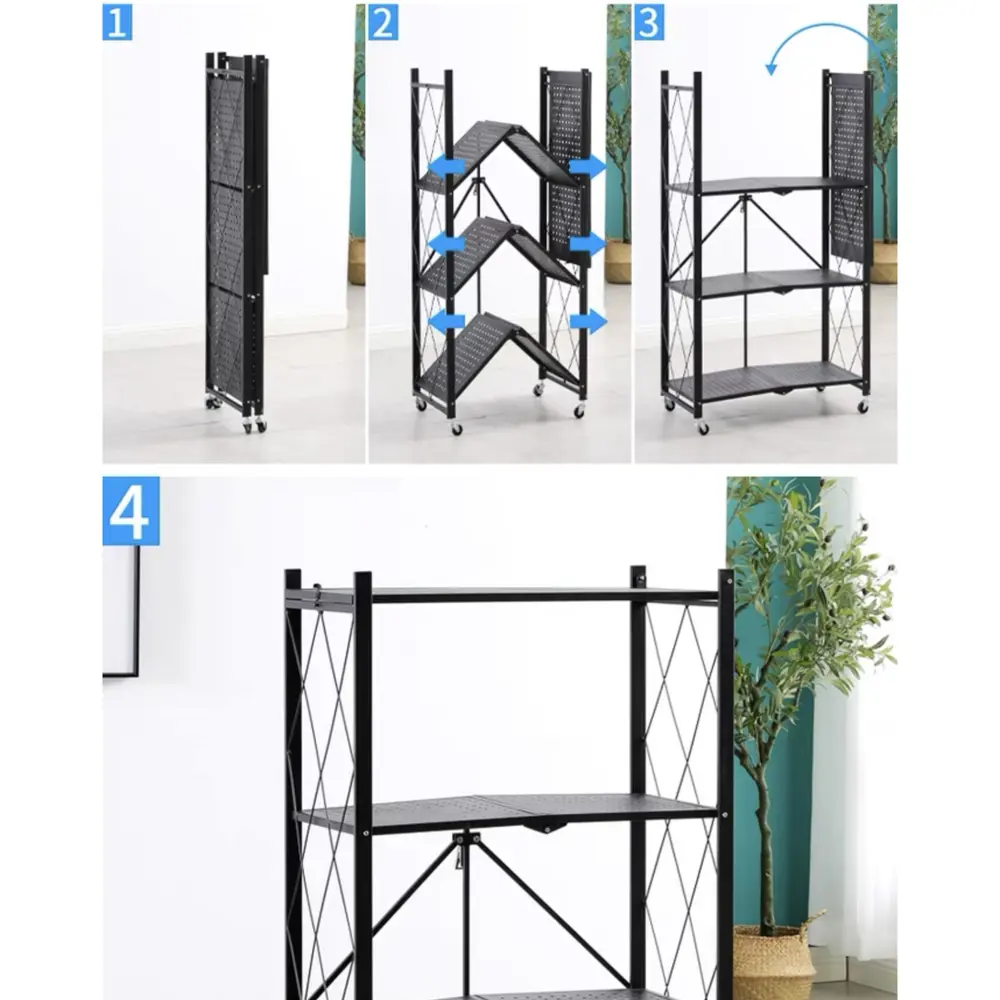 1

2

3

4