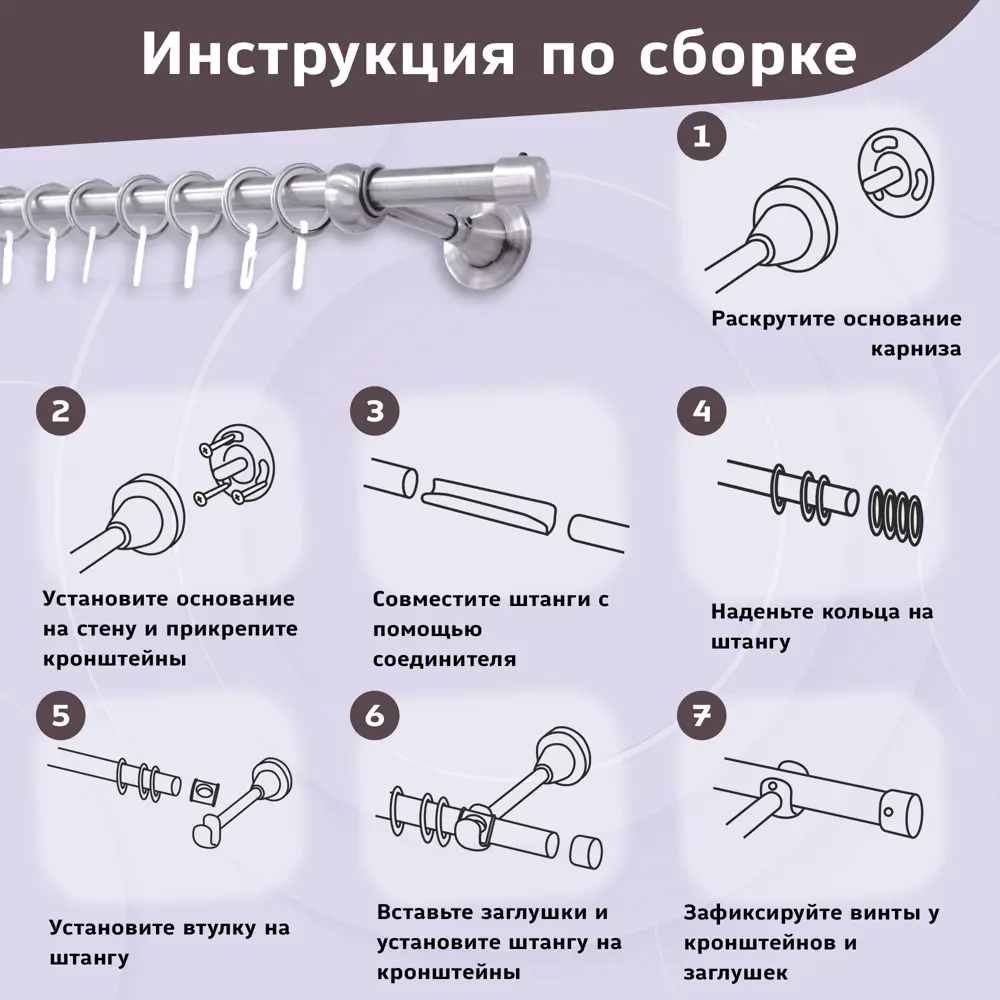 Инструкция по сборке

1

Раскрутите основание карниза

2

Установите основание на стену и прикрепите кронштейны

3

Совместите штанги с помощью соединителя

4

Наденьте кольца на штангу

5

Установите втулку на штангу

6

Вставьте заглушки и установите штангу на кронштейны

7

Зафиксируйте винты у кронштейнов и заглушек