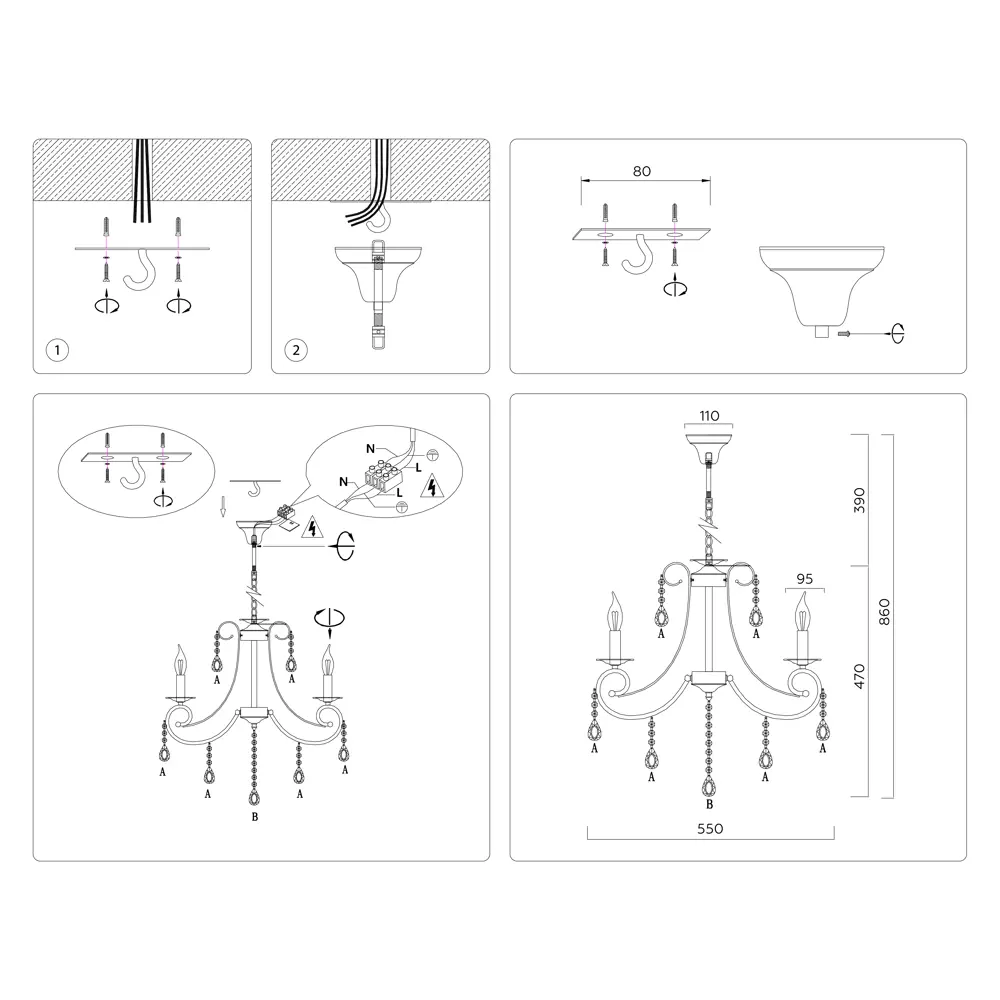 1

2

80

N
L
N
L

A
A
A
A
A
A
B

110
390
95
860
470
A
A
A
A
A
A
B
550