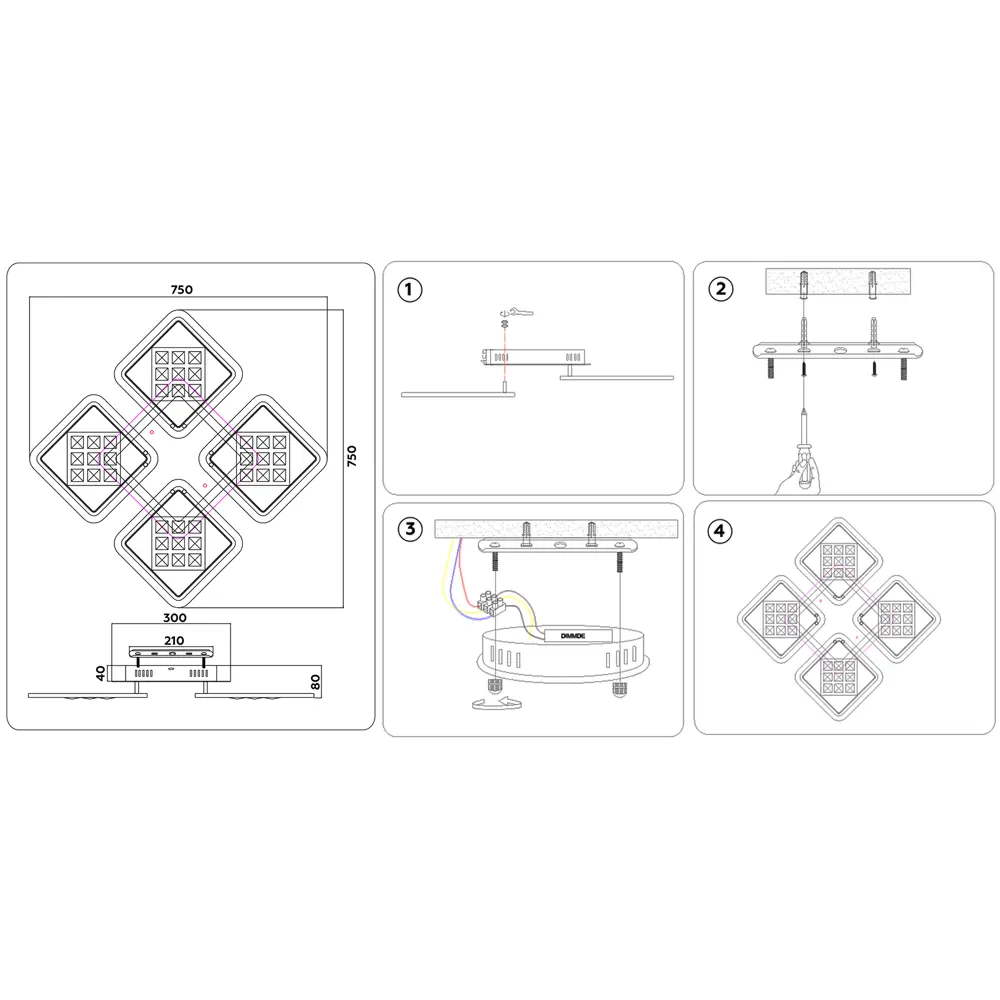 750
750
300
210
40
80

1

2

3
DIMMDE

4