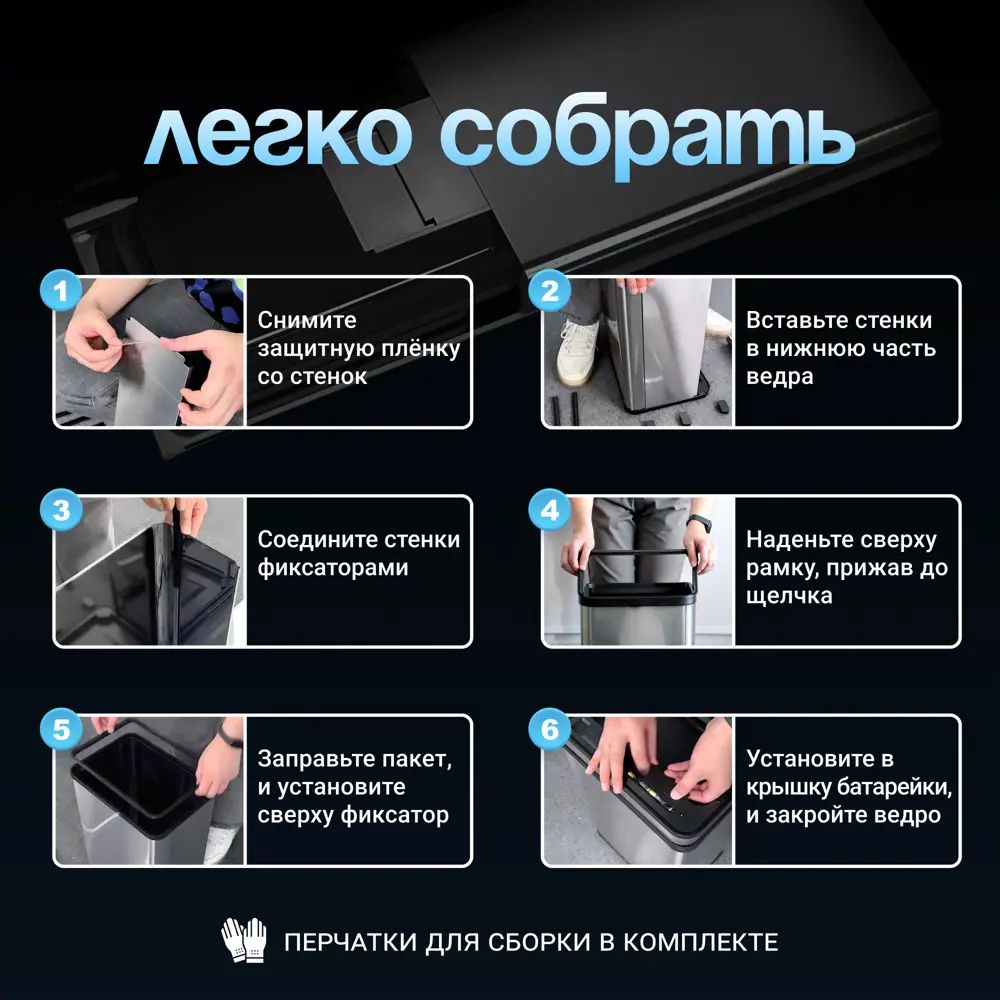 легко собрать

1
Снимите защитную плёнку со стенок

2
Вставьте стенки в нижнюю часть ведра

3
Соедините стенки фиксаторами

4
Наденьте сверху рамку, прижав до щелчка

5
Заправьте пакет, и установите сверху фиксатор

6
Установите в крышку батарейки, и закройте ведро

ПЕРЧАТКИ ДЛЯ СБОРКИ В КОМПЛЕКТЕ