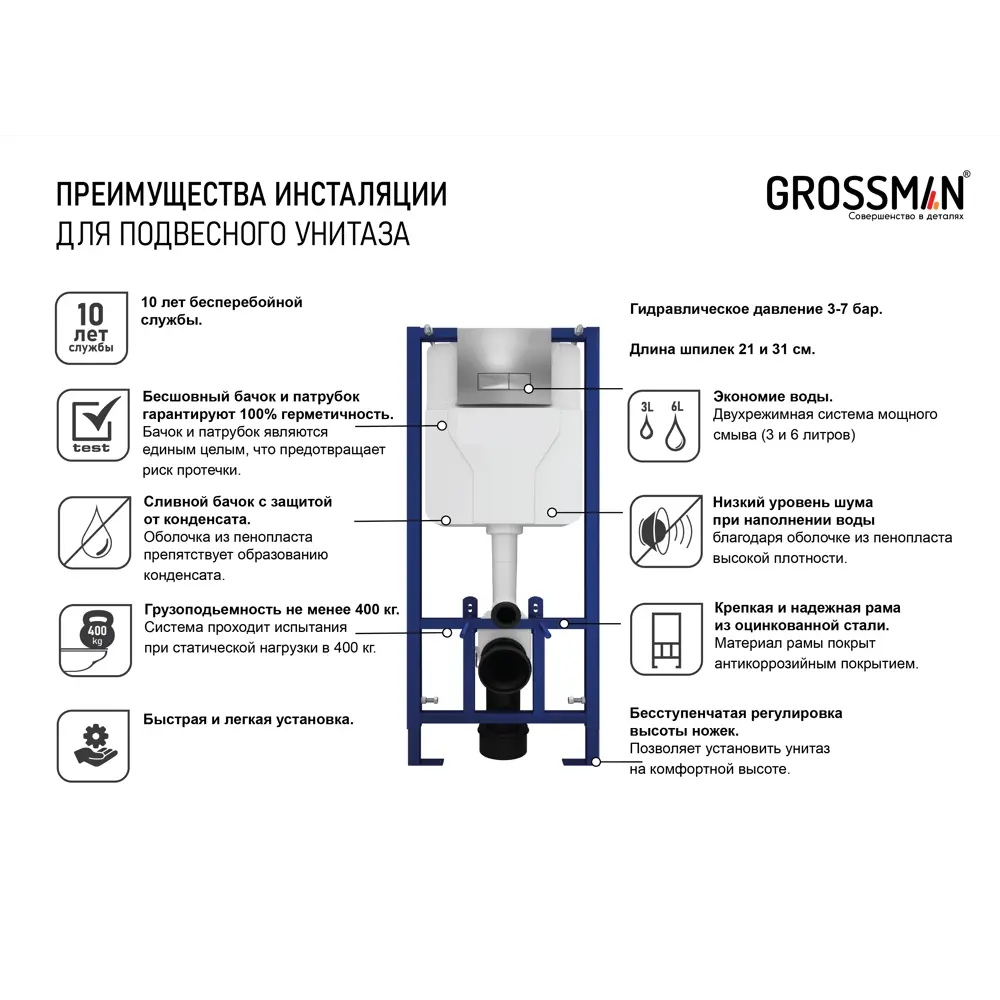 ПРЕИМУЩЕСТВА ИНСТАЛЯЦИИ
ДЛЯ ПОДВЕСНОГО УНИТАЗА

GROSSMAN®
Совершенство в деталях

10 лет службы

10 лет бесперебойной службы.

test

Бесшовный бачок и патрубок гарантируют 100% герметичность.
Бачок и патрубок являются единым целым, что предотвращает риск протечки.

Сливной бачок с защитой от конденсата.
Оболочка из пенопласта препятствует образованию конденсата.

400 kg

Грузоподьемность не менее 400 кг.
Система проходит испытания при статической нагрузки в 400 кг.

Быстрая и легкая установка.

Гидравлическое давление 3-7 бар.

Длина шпилек 21 и 31 см.

3L 6L

Экономие воды.
Двухрежимная система мощного смыва (3 и 6 литров)

Низкий уровень шума при наполнении воды
благодаря оболочке из пенопласта высокой плотности.

Крепкая и надежная рама из оцинкованной стали.
Материал рамы покрыт антикоррозийным покрытием.

Бесступенчатая регулировка высоты ножек.
Позволяет установить унитаз на комфортной высоте.