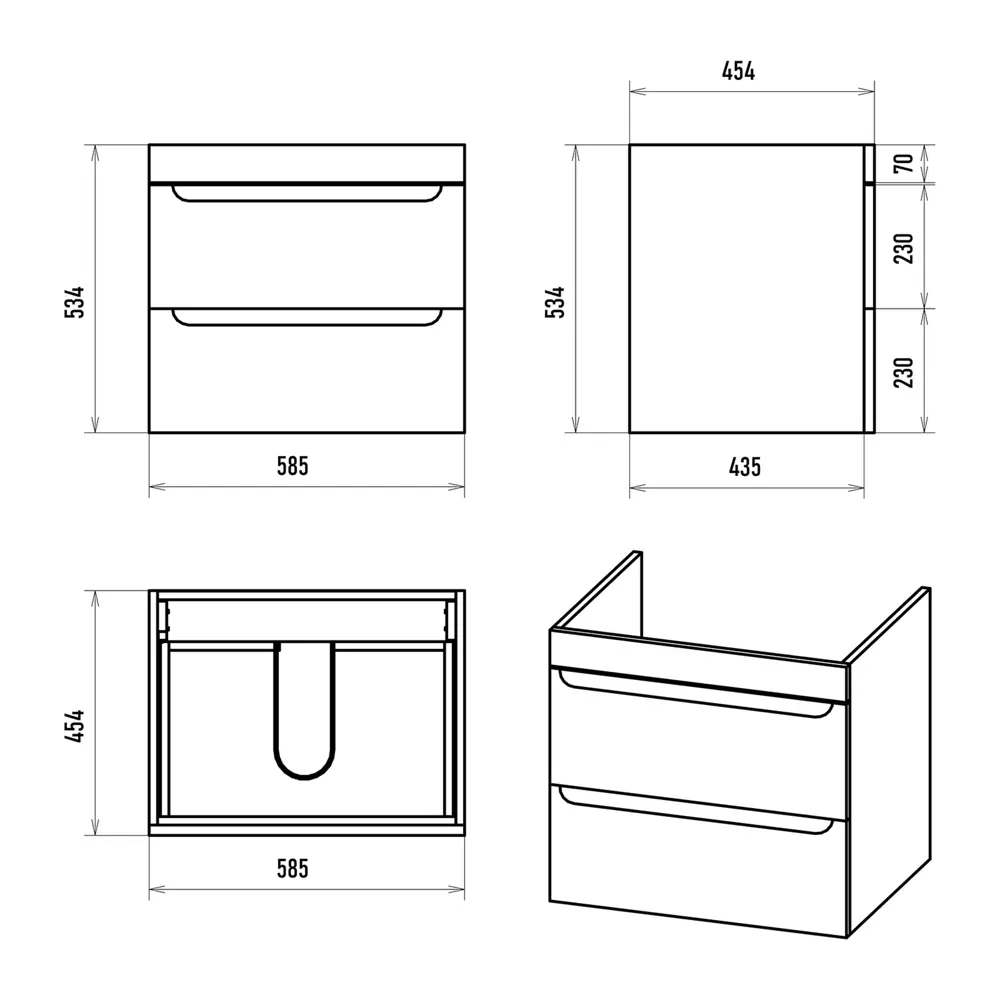 534

585

454

534

70

230

230

435

454

585