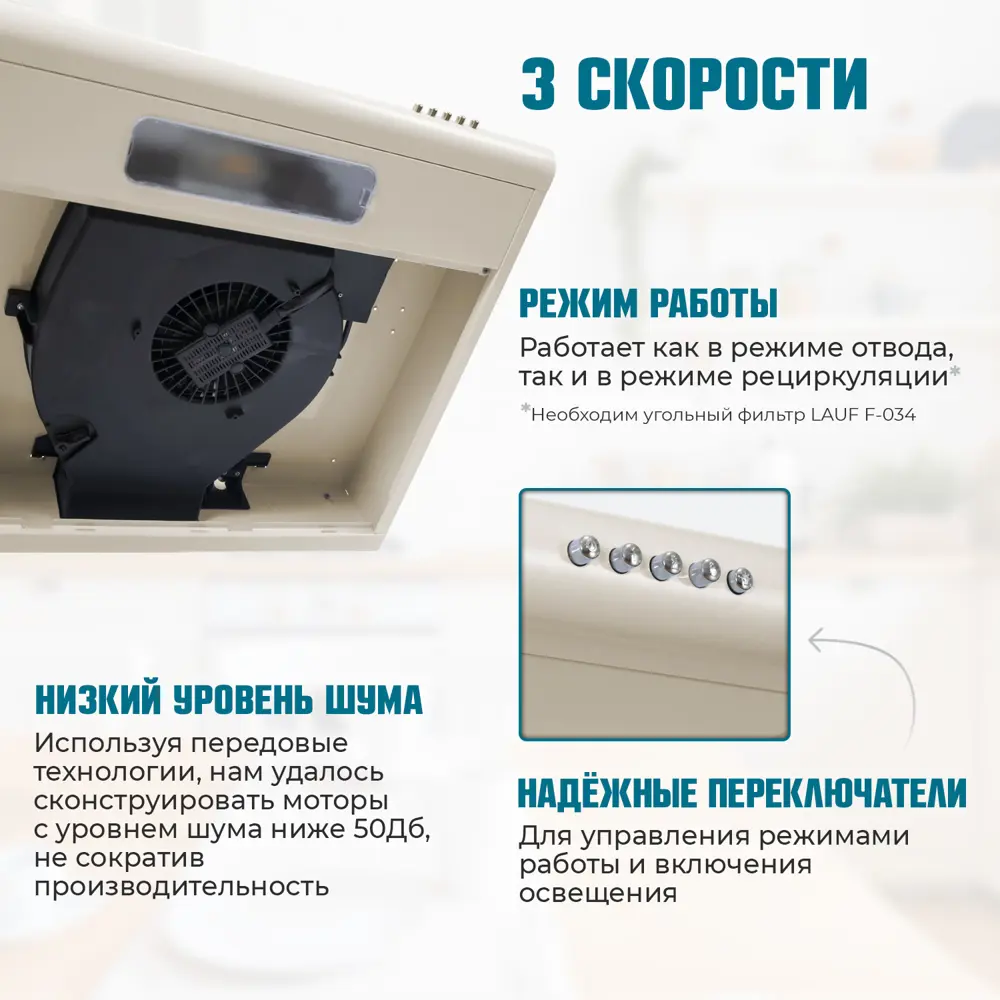 3 СКОРОСТИ

РЕЖИМ РАБОТЫ
Работает как в режиме отвода, так и в режиме рециркуляции*
*Необходим угольный фильтр LAUF F-034

НИЗКИЙ УРОВЕНЬ ШУМА
Используя передовые технологии, нам удалось сконструировать моторы с уровнем шума ниже 50Дб, не сократив производительность

НАДЁЖНЫЕ ПЕРЕКЛЮЧАТЕЛИ
Для управления режимами работы и включения освещения