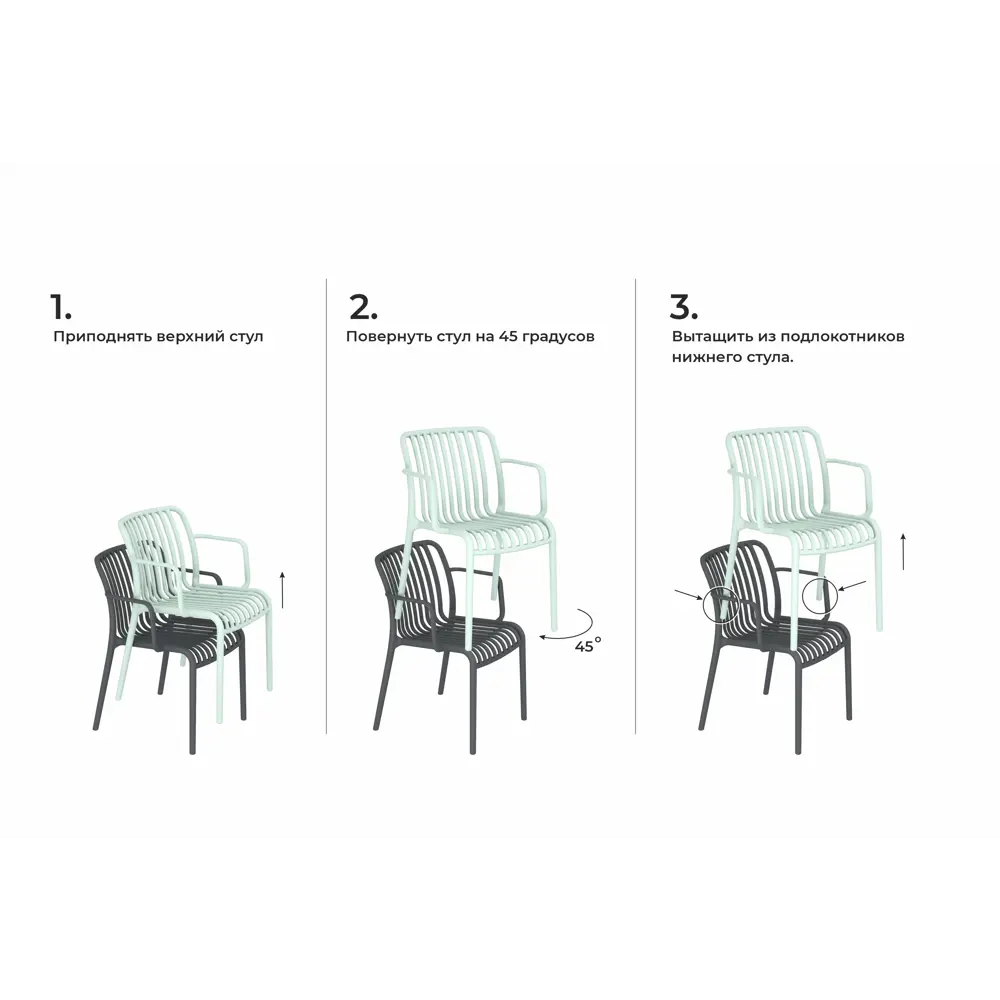 1.
Приподнять верхний стул

2.
Повернуть стул на 45 градусов

45°

3.
Вытащить из подлокотников нижнего стула.