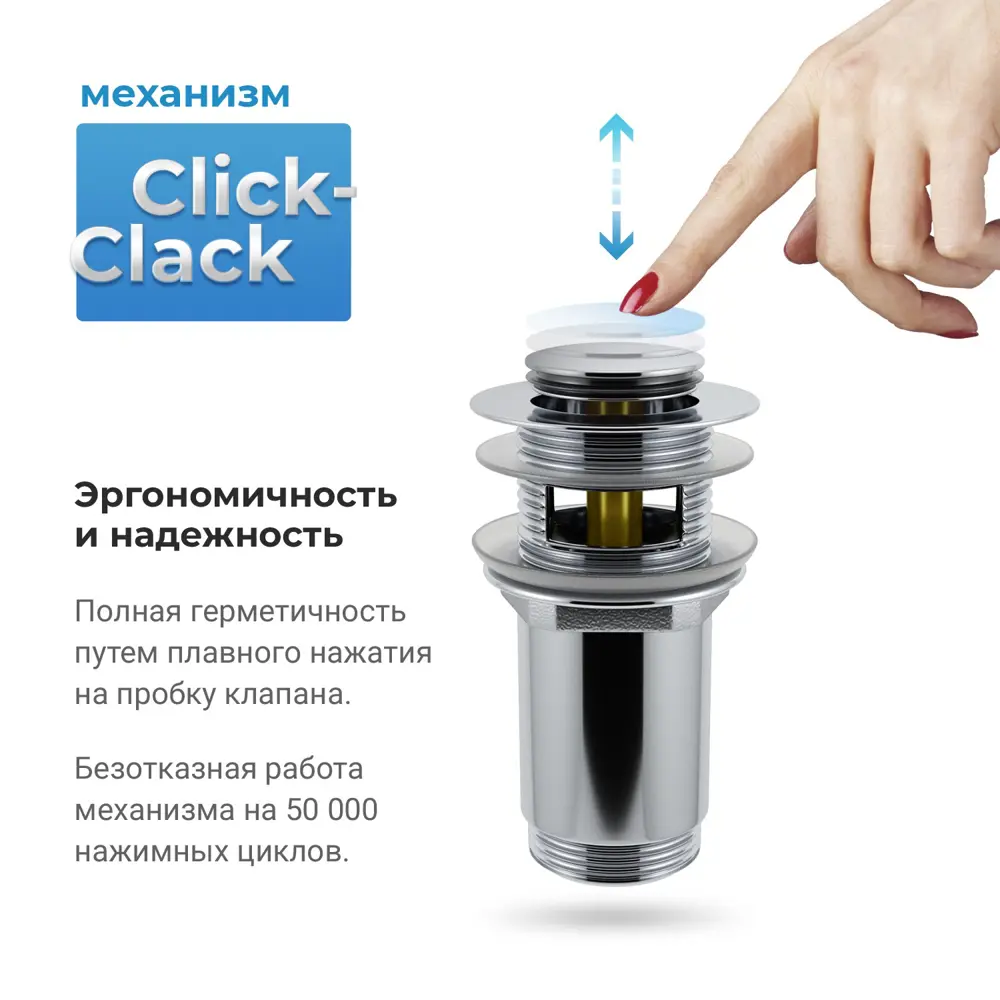 механизм

Click-Clack

Эргономичность и надежность

Полная герметичность путем плавного нажатия на пробку клапана.

Безотказная работа механизма на 50 000 нажимных циклов.