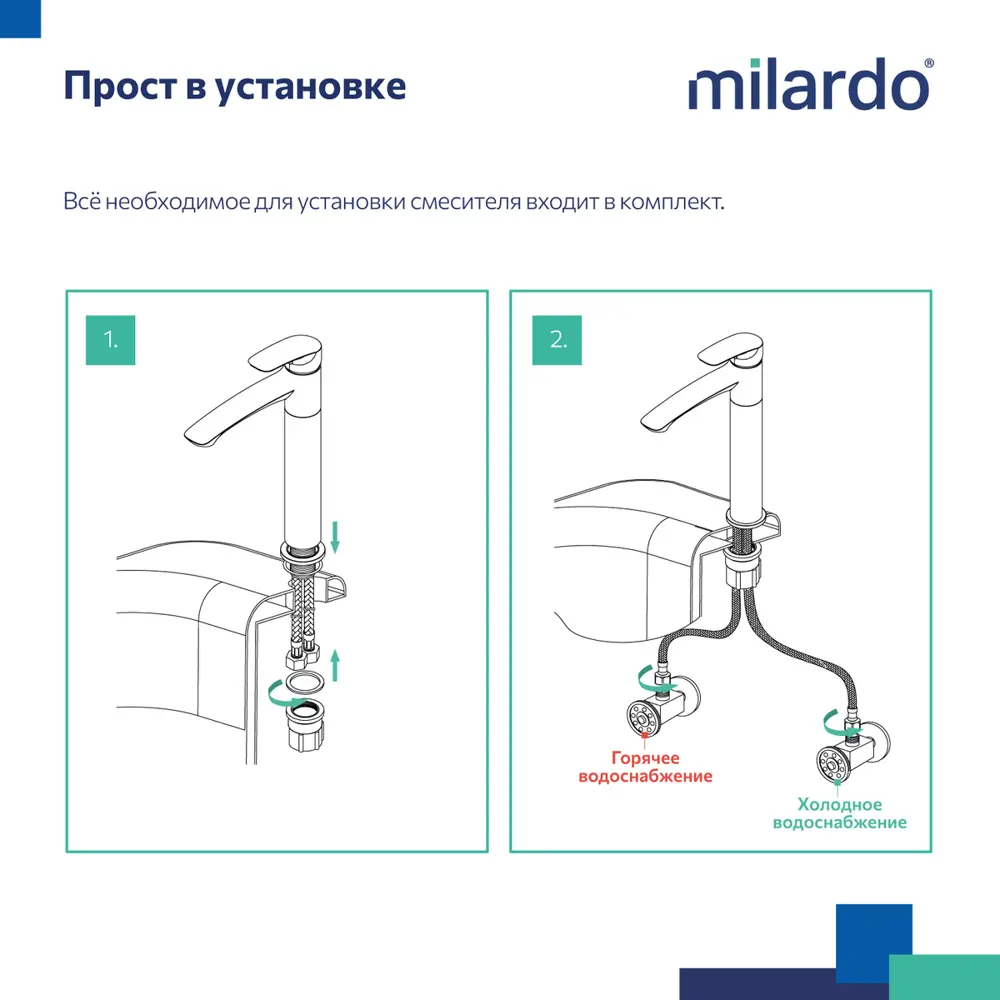 Прост в установке

milardo®

Всё необходимое для установки смесителя входит в комплект.

1.

2.

Горячее водоснабжение

Холодное водоснабжение