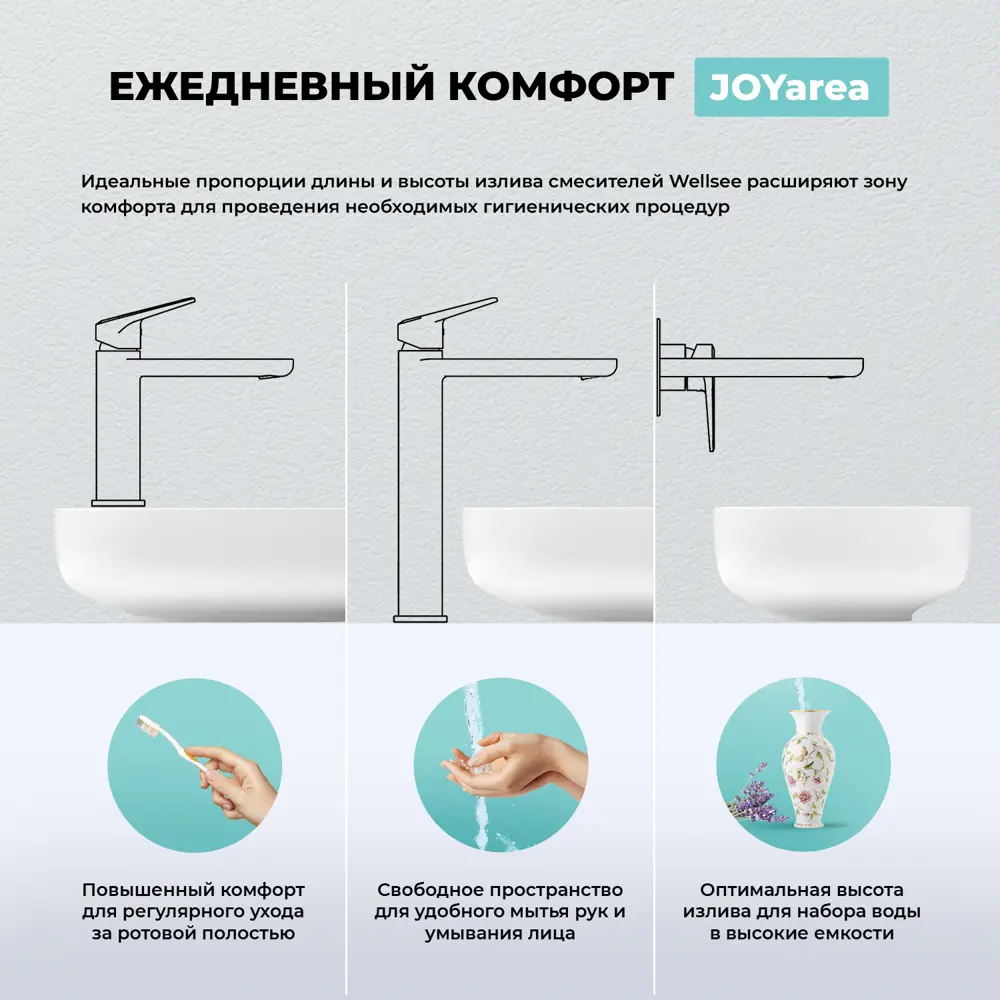 ЕЖЕДНЕВНЫЙ КОМФОРТ JOYarea

Идеальные пропорции длины и высоты излива смесителей Wellsee расширяют зону комфорта для проведения необходимых гигиенических процедур

Повышенный комфорт для регулярного ухода за ротовой полостью

Свободное пространство для удобного мытья рук и умывания лица

Оптимальная высота излива для набора воды в высокие емкости