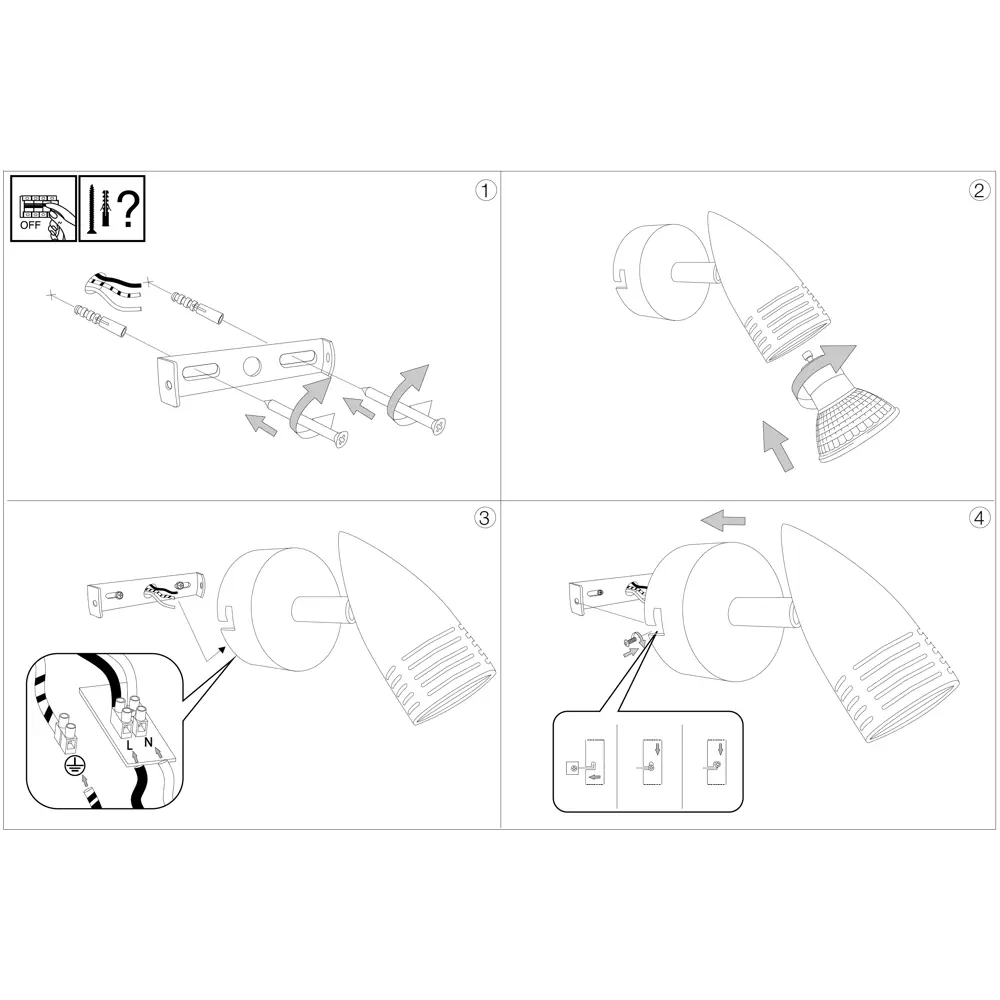 OFF

?

1

2

3

L N

4