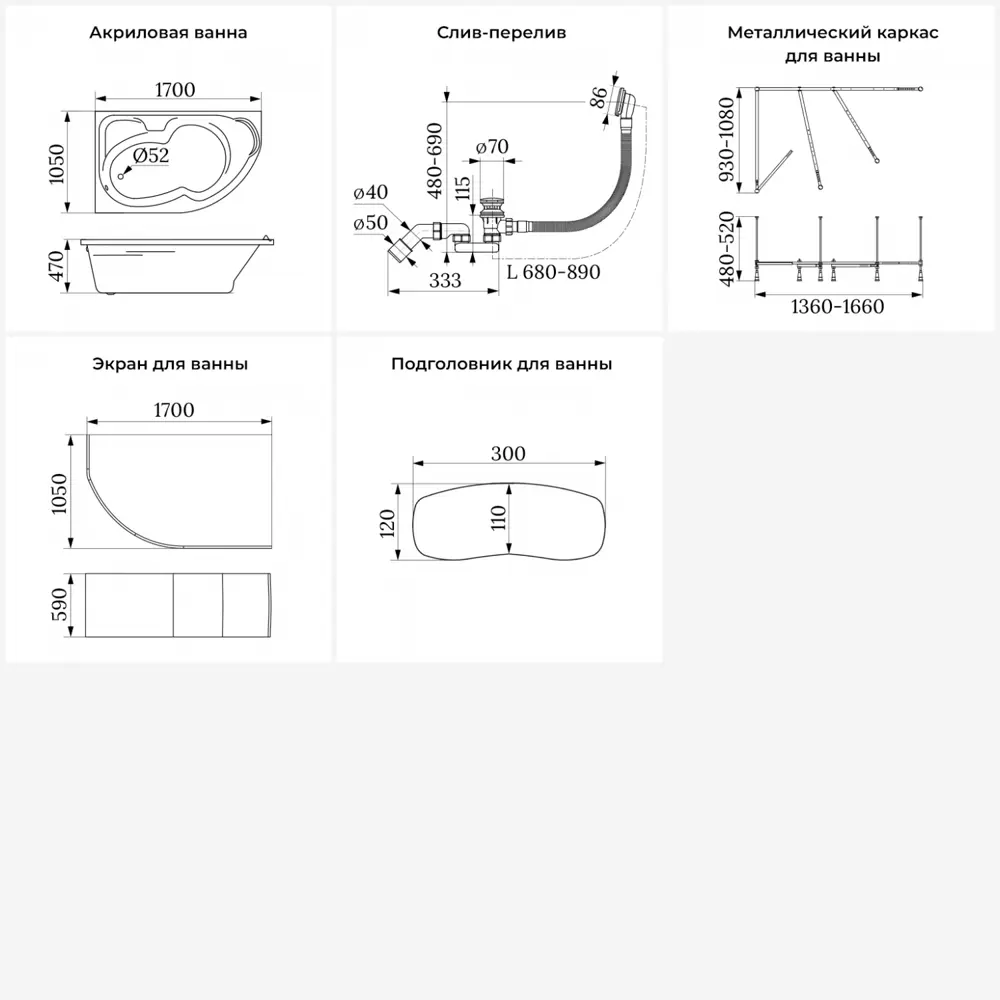 Акриловая ванна

1700

1050

Ø52

470

Слив-перелив

86

480-690

ø70

115

ø40

ø50

333

L 680-890

Металлический каркас для ванны

930-1080

480-520

1360-1660

Экран для ванны

1700

1050

590

Подголовник для ванны

300

120

110