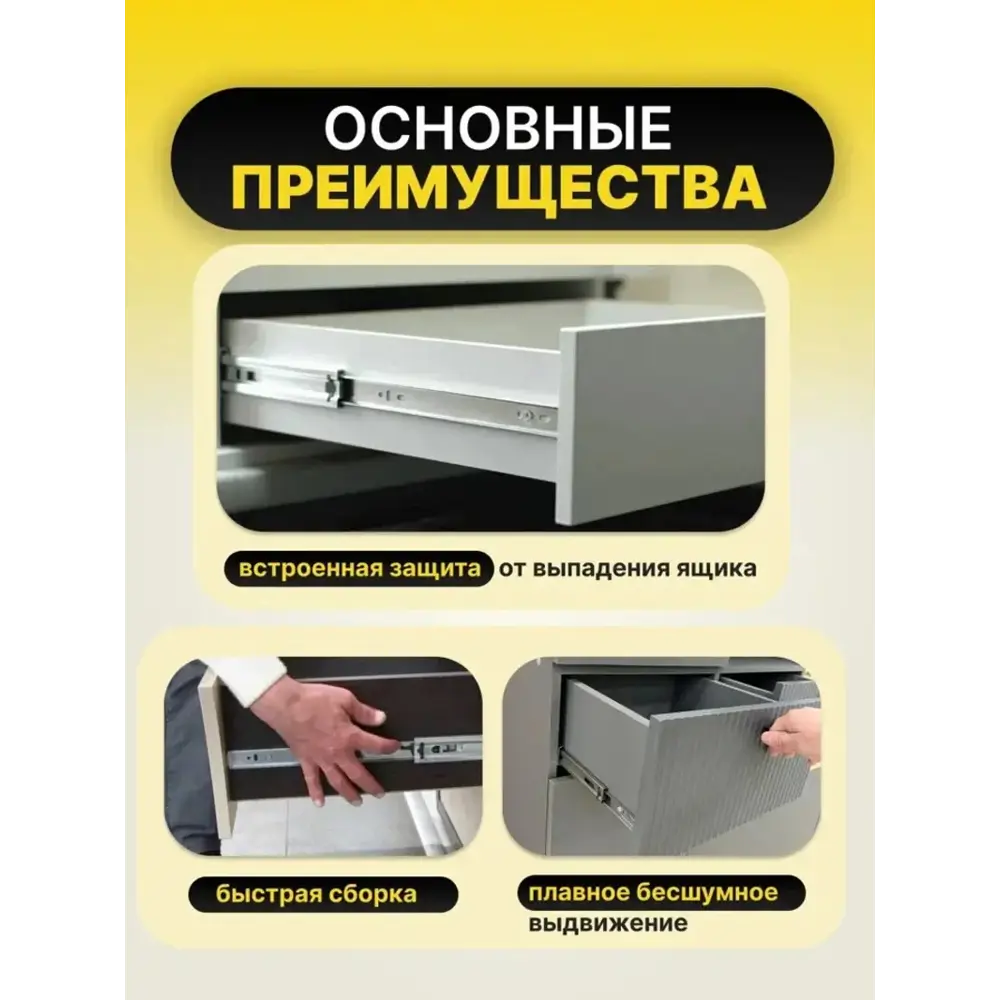 ОСНОВНЫЕ
ПРЕИМУЩЕСТВА

встроенная защита от выпадения ящика

быстрая сборка

плавное бесшумное выдвижение