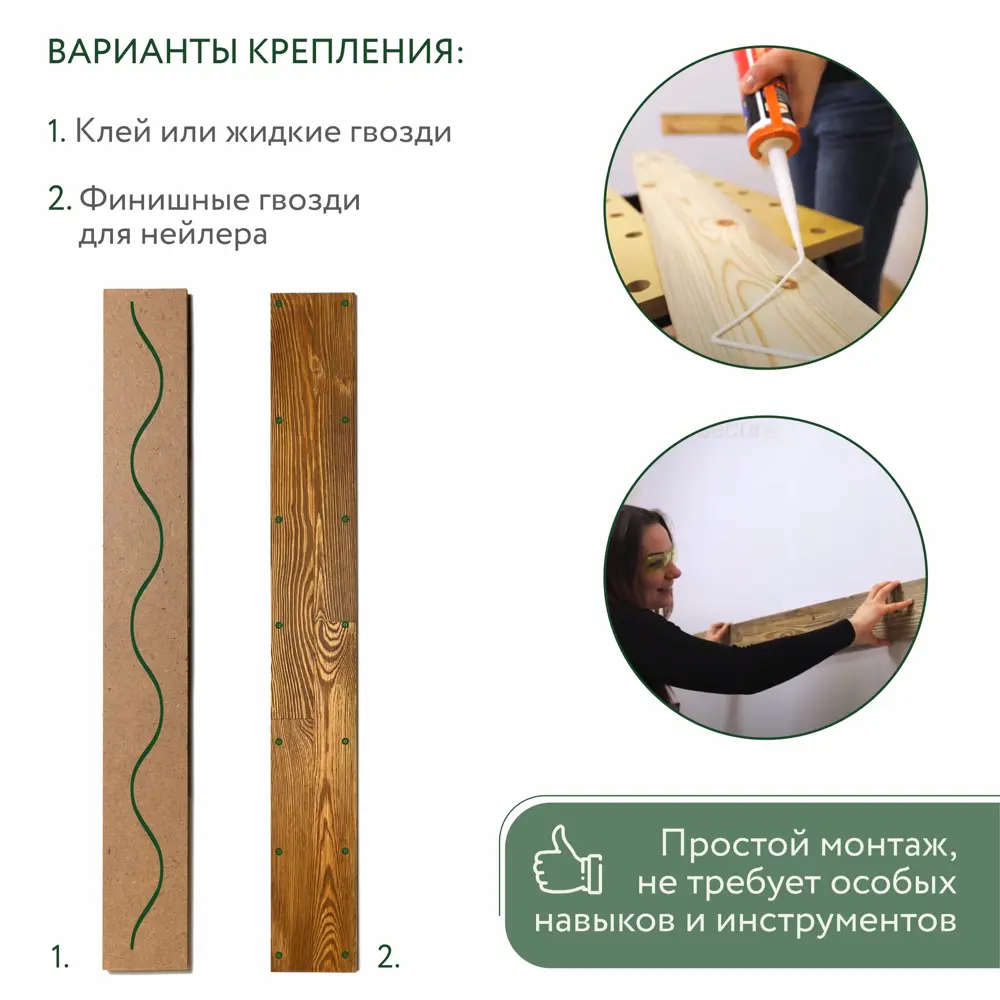 ВАРИАНТЫ КРЕПЛЕНИЯ:

1. Клей или жидкие гвозди

2. Финишные гвозди для нейлера

1.

2.

Простой монтаж, не требует особых навыков и инструментов