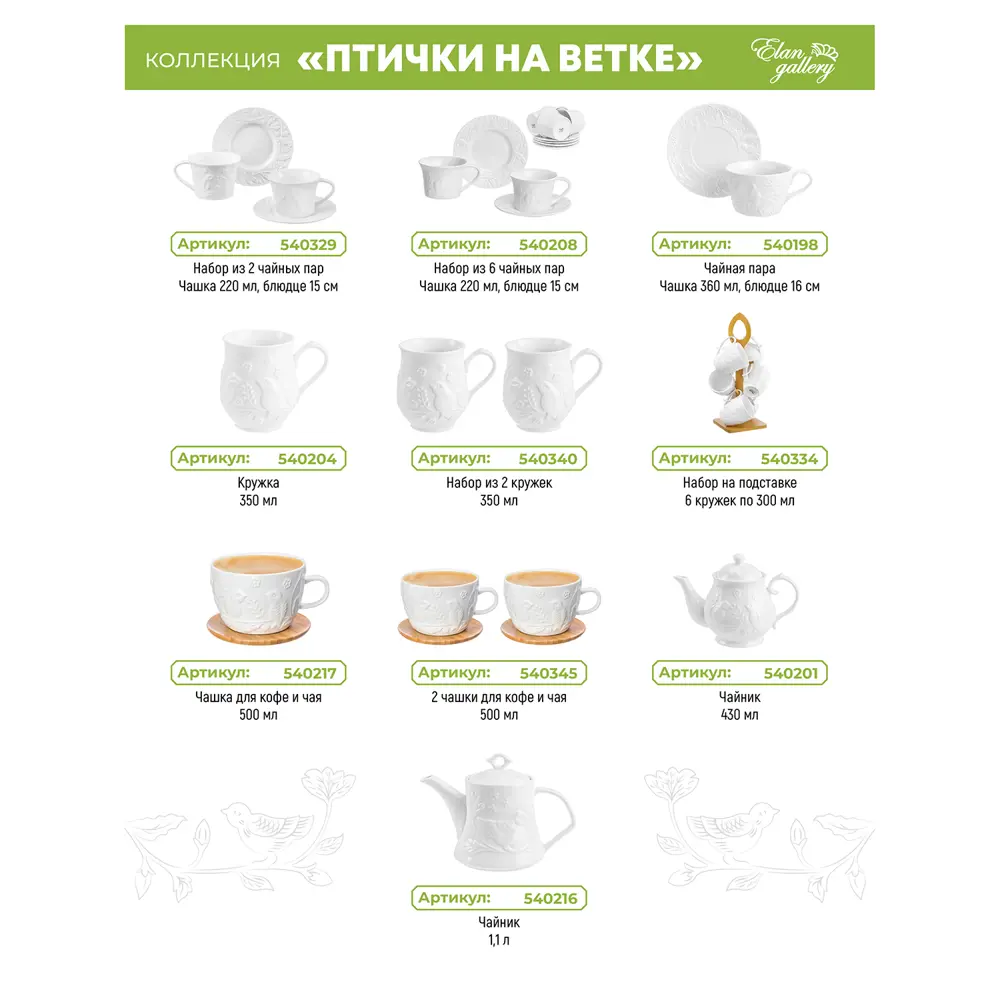 КОЛЛЕКЦИЯ «ПТИЧКИ НА ВЕТКЕ»

Elan gallery

Артикул: 540329
Набор из 2 чайных пар
Чашка 220 мл, блюдце 15 см

Артикул: 540208
Набор из 6 чайных пар
Чашка 220 мл, блюдце 15 см

Артикул: 540198
Чайная пара
Чашка 360 мл, блюдце 16 см

Артикул: 540204
Кружка
350 мл

Артикул: 540340
Набор из 2 кружек
350 мл

Артикул: 540334
Набор на подставке
6 кружек по 300 мл

Артикул: 540217
Чашка для кофе и чая
500 мл

Артикул: 540345
2 чашки для кофе и чая
500 мл

Артикул: 540201
Чайник
430 мл

Артикул: 540216
Чайник
1,1 л