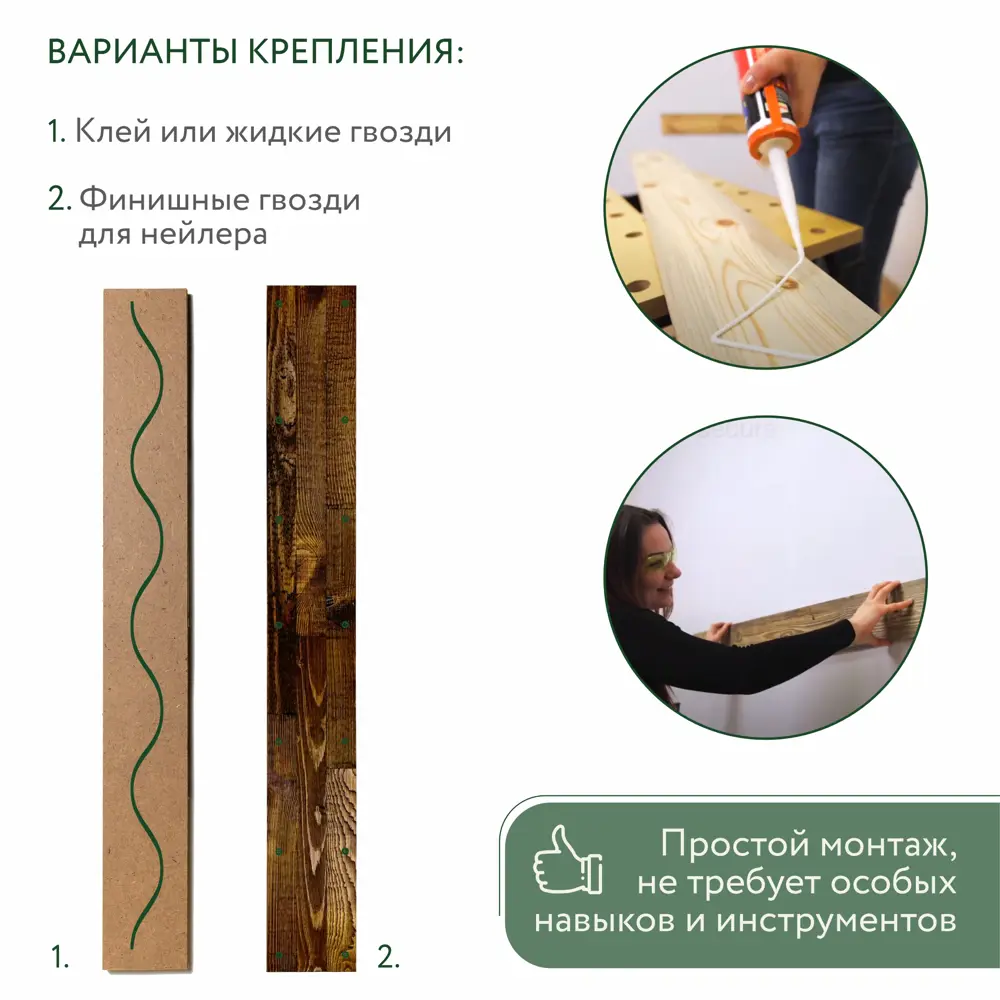 ВАРИАНТЫ КРЕПЛЕНИЯ:

1. Клей или жидкие гвозди

2. Финишные гвозди для нейлера

1.

2.

Простой монтаж, не требует особых навыков и инструментов