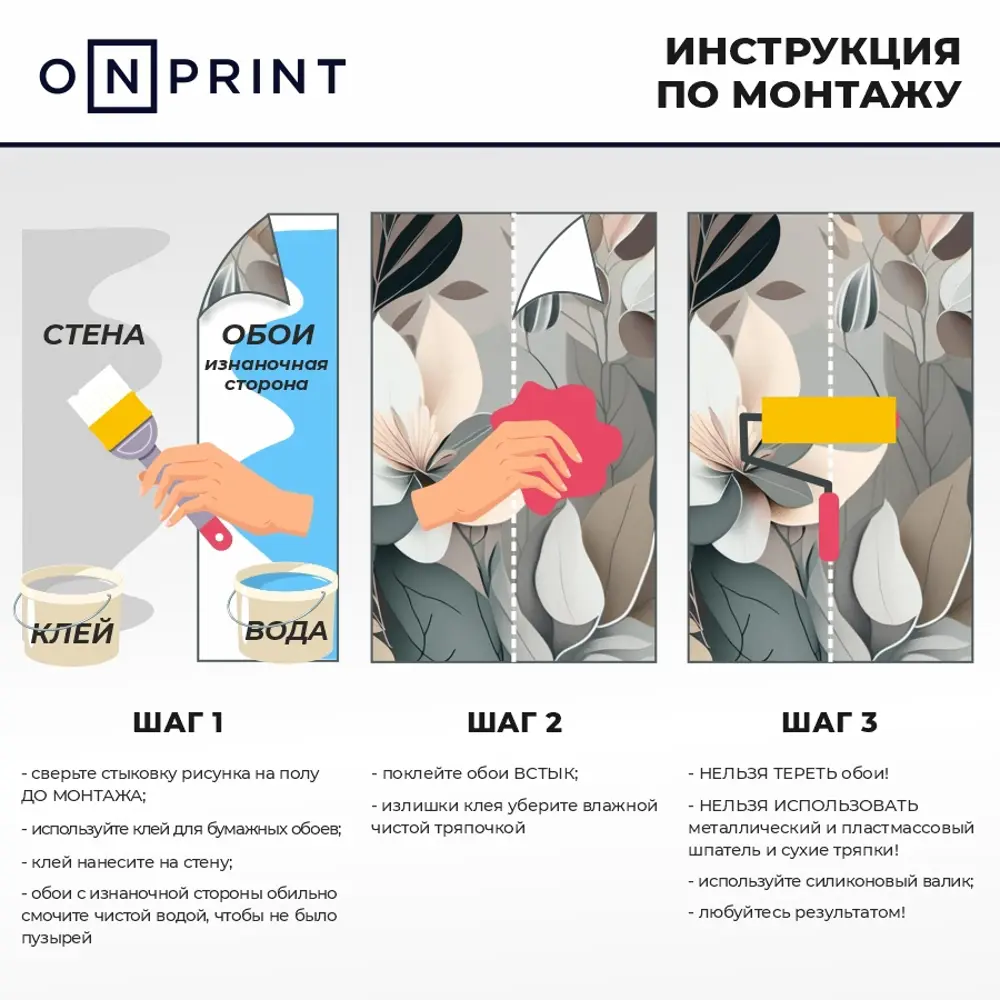 ONPRINT

ИНСТРУКЦИЯ ПО МОНТАЖУ

СТЕНА

ОБОИ изнаночная сторона

КЛЕЙ

ВОДА

ШАГ 1

- сверьте стыковку рисунка на полу ДО МОНТАЖА;

- используйте клей для бумажных обоев;

- клей нанесите на стену;

- обои с изнаночной стороны обильно смочите чистой водой, чтобы не было пузырей

ШАГ 2

- поклейте обои ВСТЫК;

- излишки клея уберите влажной чистой тряпочкой

ШАГ 3

- НЕЛЬЗЯ ТЕРЕТЬ обои!

- НЕЛЬЗЯ ИСПОЛЬЗОВАТЬ металлический и пластмассовый шпатель и сухие тряпки!

- используйте силиконовый валик;

- любуйтесь результатом!