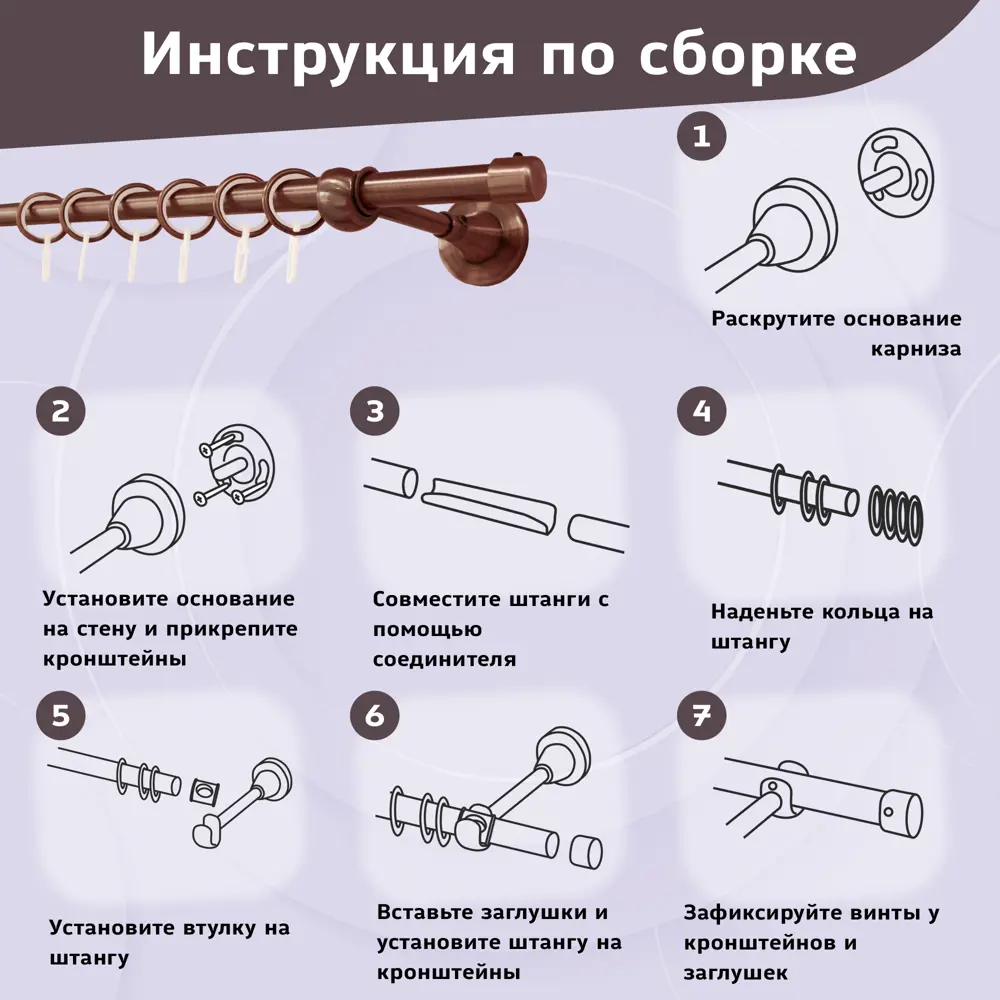 Инструкция по сборке

1

Раскрутите основание карниза

2

Установите основание на стену и прикрепите кронштейны

3

Совместите штанги с помощью соединителя

4

Наденьте кольца на штангу

5

Установите втулку на штангу

6

Вставьте заглушки и установите штангу на кронштейны

7

Зафиксируйте винты у кронштейнов и заглушек