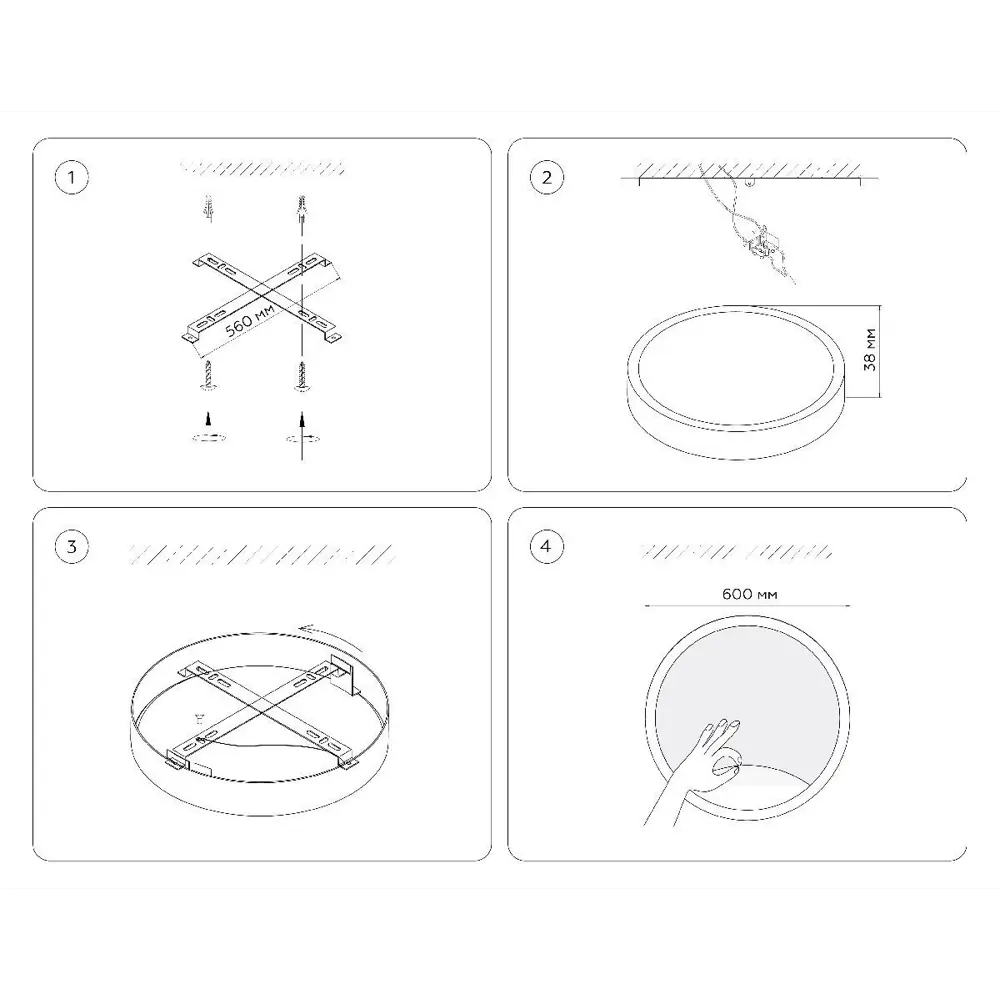 1

560 мм

2

38 мм

3

4

600 мм