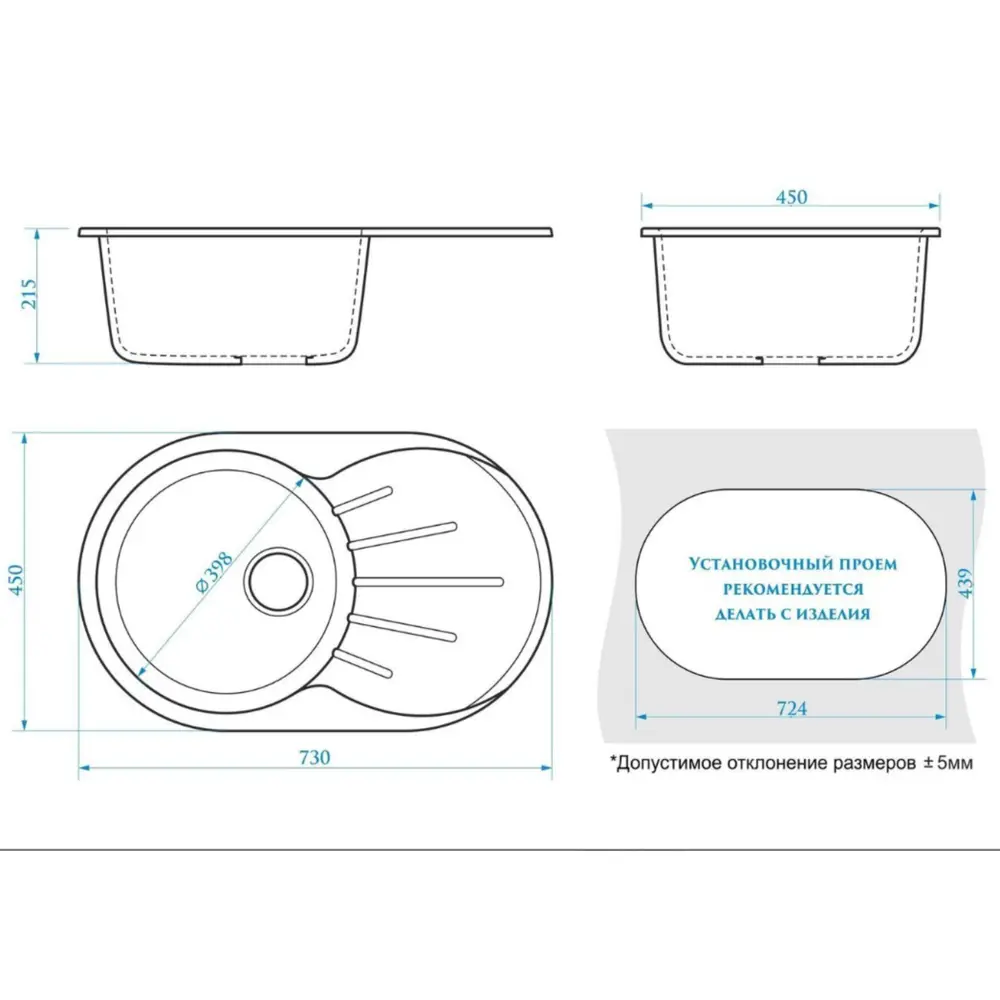 215

450

450

Ø398

730

Установочный проем рекомендуется делать с изделия

439

724

*Допустимое отклонение размеров ± 5мм