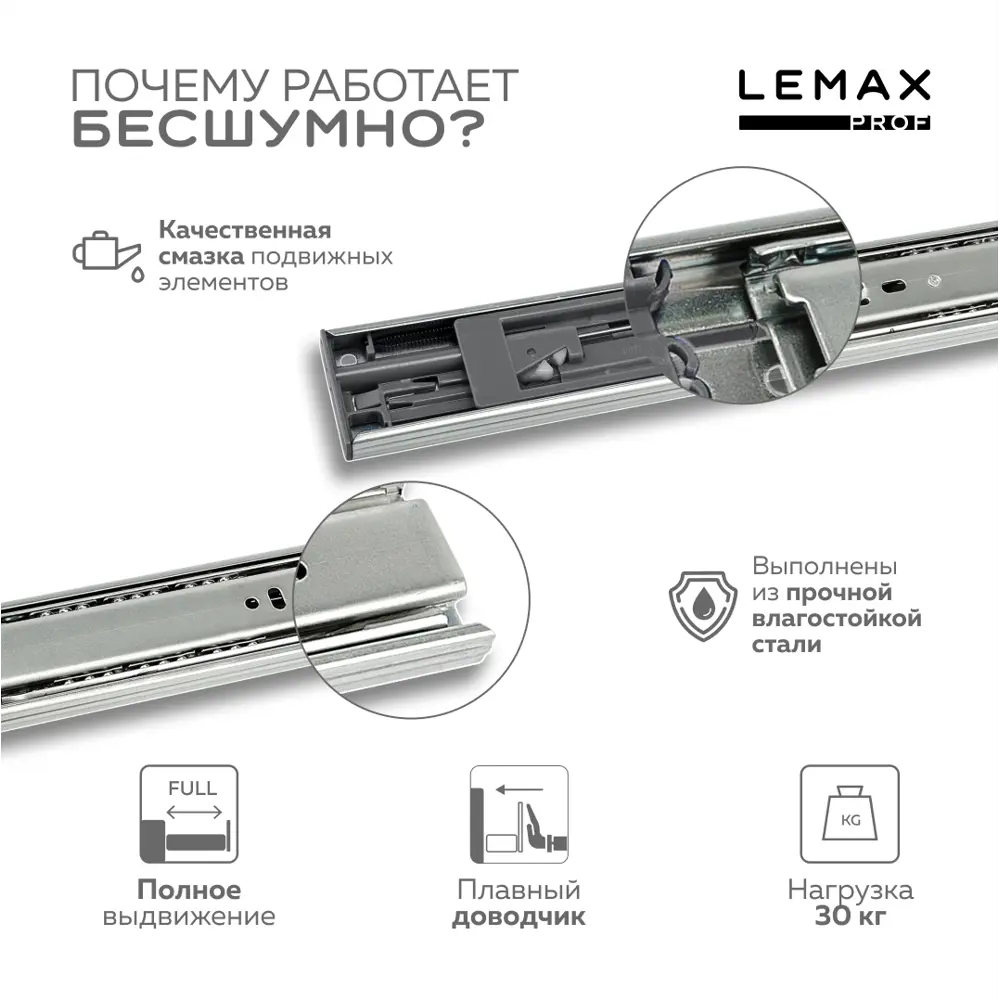 ПОЧЕМУ РАБОТАЕТ
БЕСШУМНО?

LEMAX
PROF

Качественная смазка подвижных элементов

Выполнены из прочной влагостойкой стали

FULL

Полное выдвижение

Плавный доводчик

KG

Нагрузка 30 кг