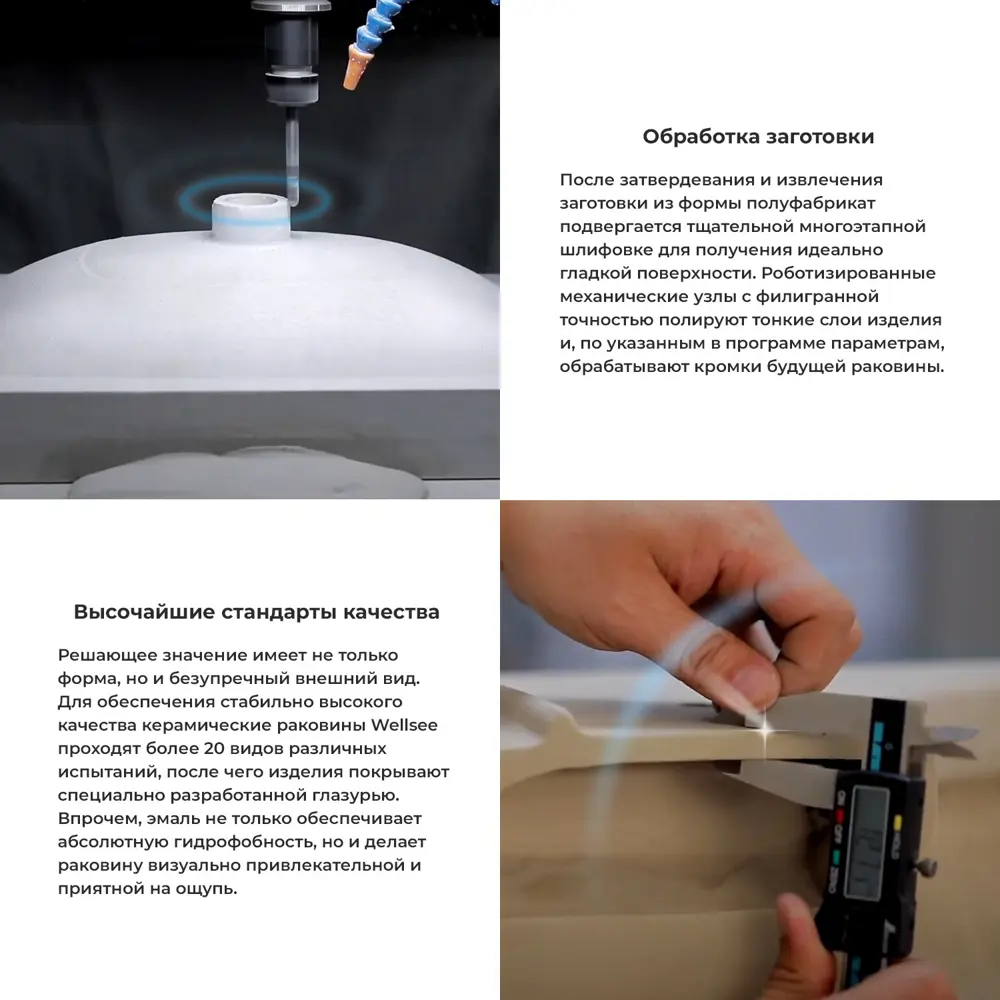 Обработка заготовки

После затвердевания и извлечения заготовки из формы полуфабрикат подвергается тщательной многоэтапной шлифовке для получения идеально гладкой поверхности. Роботизированные механические узлы с филигранной точностью полируют тонкие слои изделия и, по указанным в программе параметрам, обрабатывают кромки будущей раковины.

Высочайшие стандарты качества

Решающее значение имеет не только форма, но и безупречный внешний вид. Для обеспечения стабильно высокого качества керамические раковины Wellsee проходят более 20 видов различных испытаний, после чего изделия покрывают специально разработанной глазурью. Впрочем, эмаль не только обеспечивает абсолютную гидрофобность, но и делает раковину визуально привлекательной и приятной на ощупь.