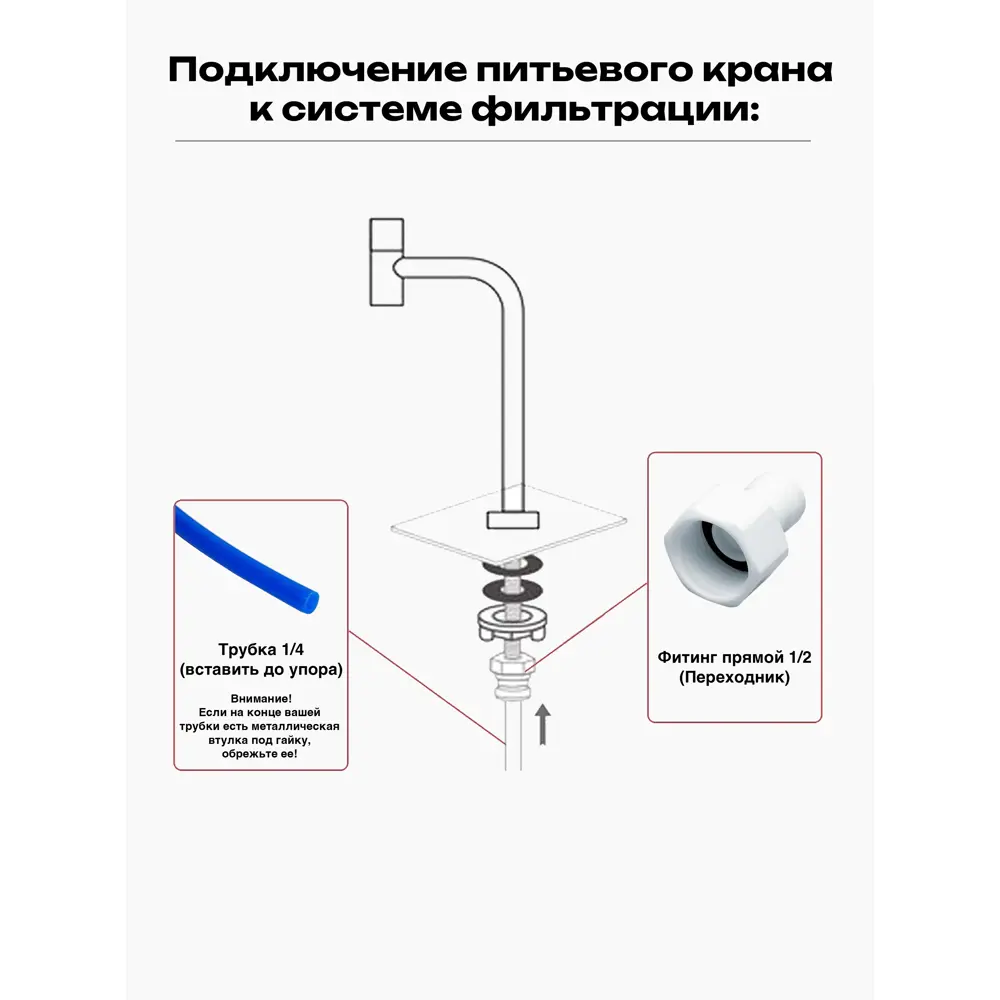 Подключение питьевого крана к системе фильтрации:

Трубка 1/4
(вставить до упора)

Внимание!
Если на конце вашей трубки есть металлическая втулка под гайку, обрежьте ее!

Фитинг прямой 1/2
(Переходник)