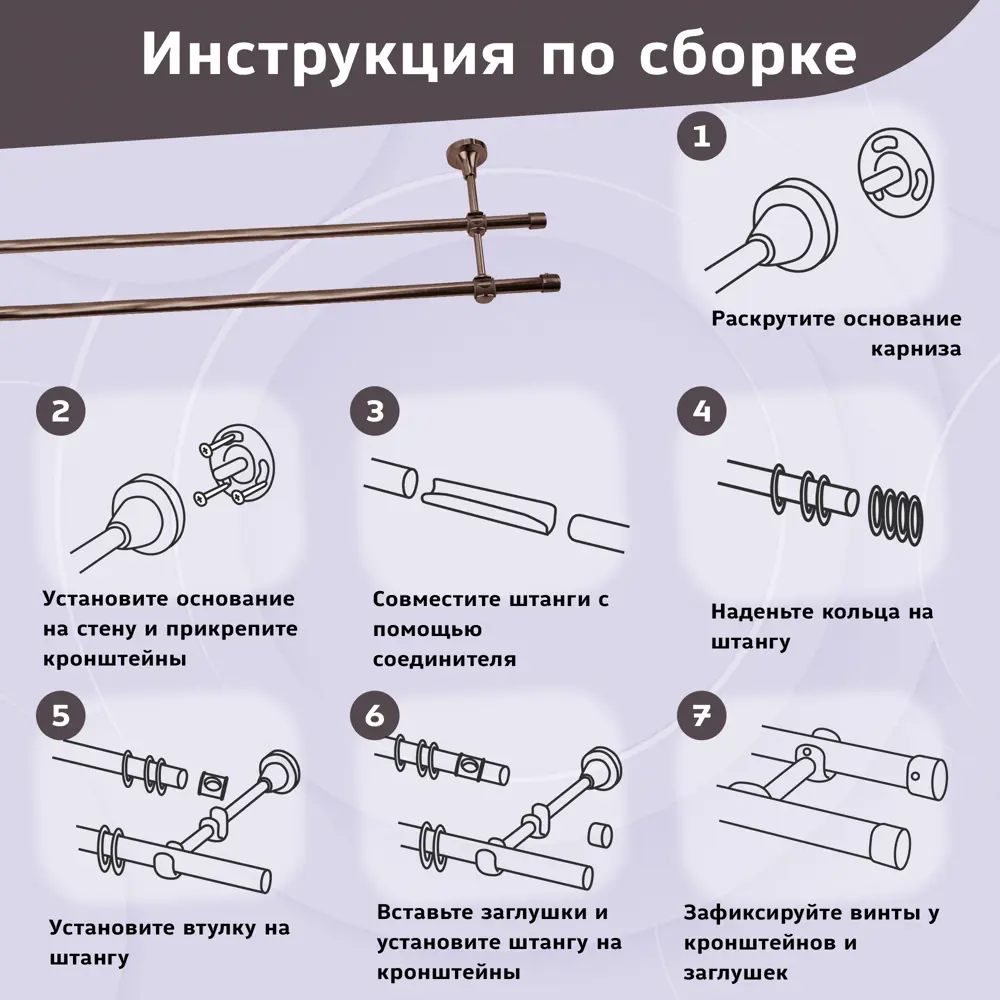 Инструкция по сборке

1

Раскрутите основание карниза

2

Установите основание на стену и прикрепите кронштейны

3

Совместите штанги с помощью соединителя

4

Наденьте кольца на штангу

5

Установите втулку на штангу

6

Вставьте заглушки и установите штангу на кронштейны

7

Зафиксируйте винты у кронштейнов и заглушек