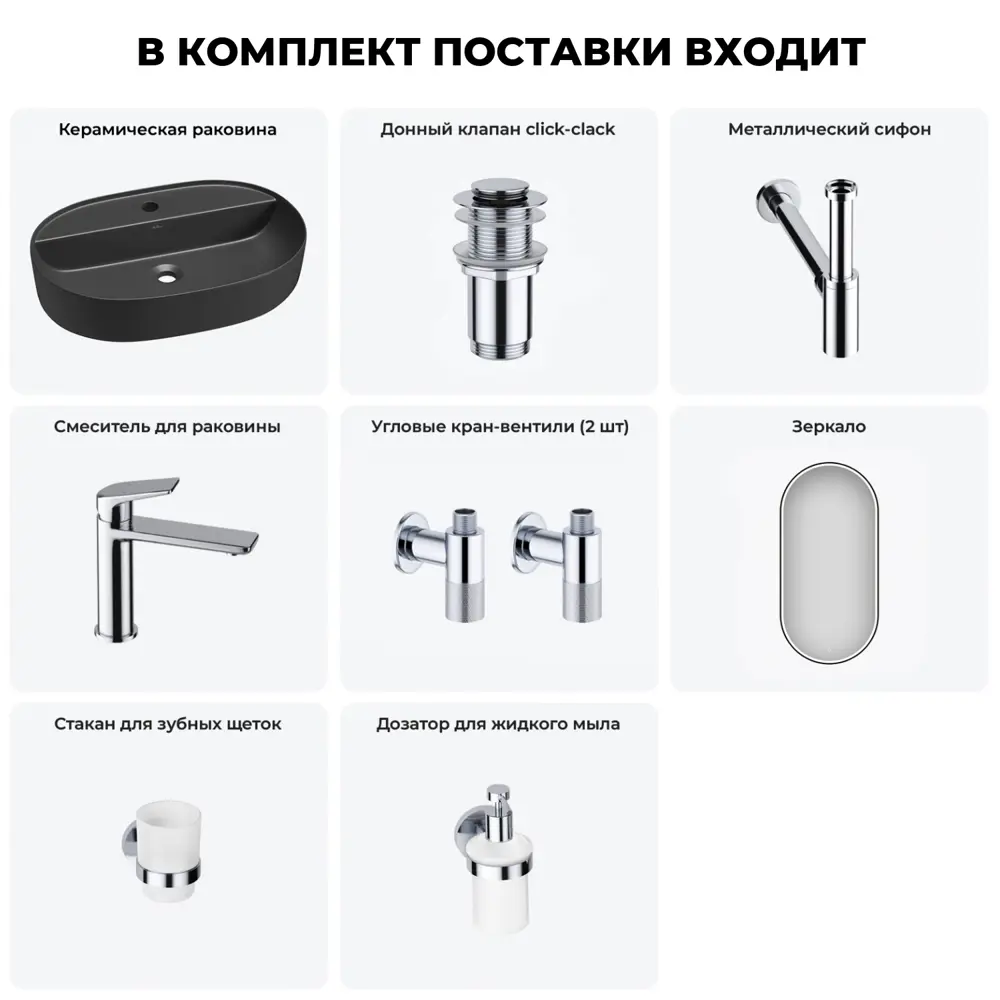 В КОМПЛЕКТ ПОСТАВКИ ВХОДИТ

Керамическая раковина

Донный клапан click-clack

Металлический сифон

Смеситель для раковины

Угловые кран-вентили (2 шт)

Зеркало

Стакан для зубных щеток

Дозатор для жидкого мыла