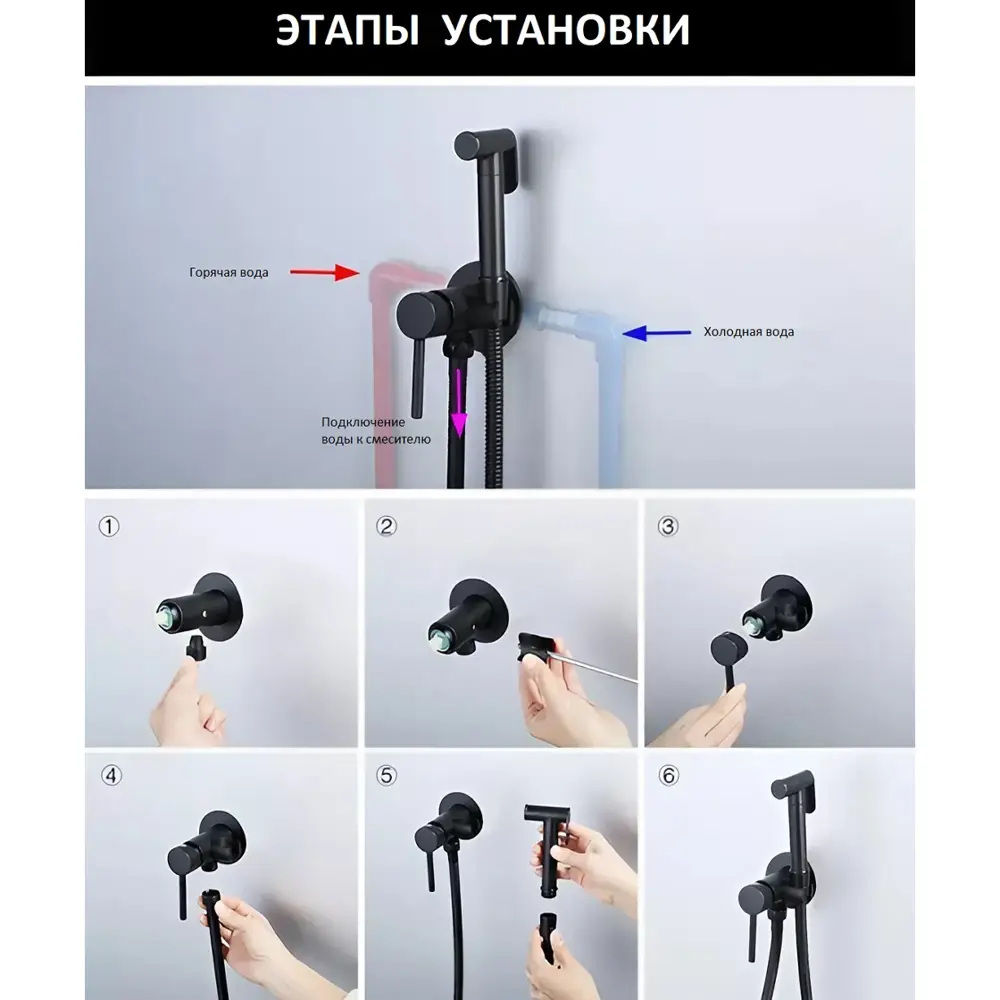 ЭТАПЫ УСТАНОВКИ

Горячая вода

Холодная вода

Подключение воды к смесителю

①

②

③

④

⑤

⑥