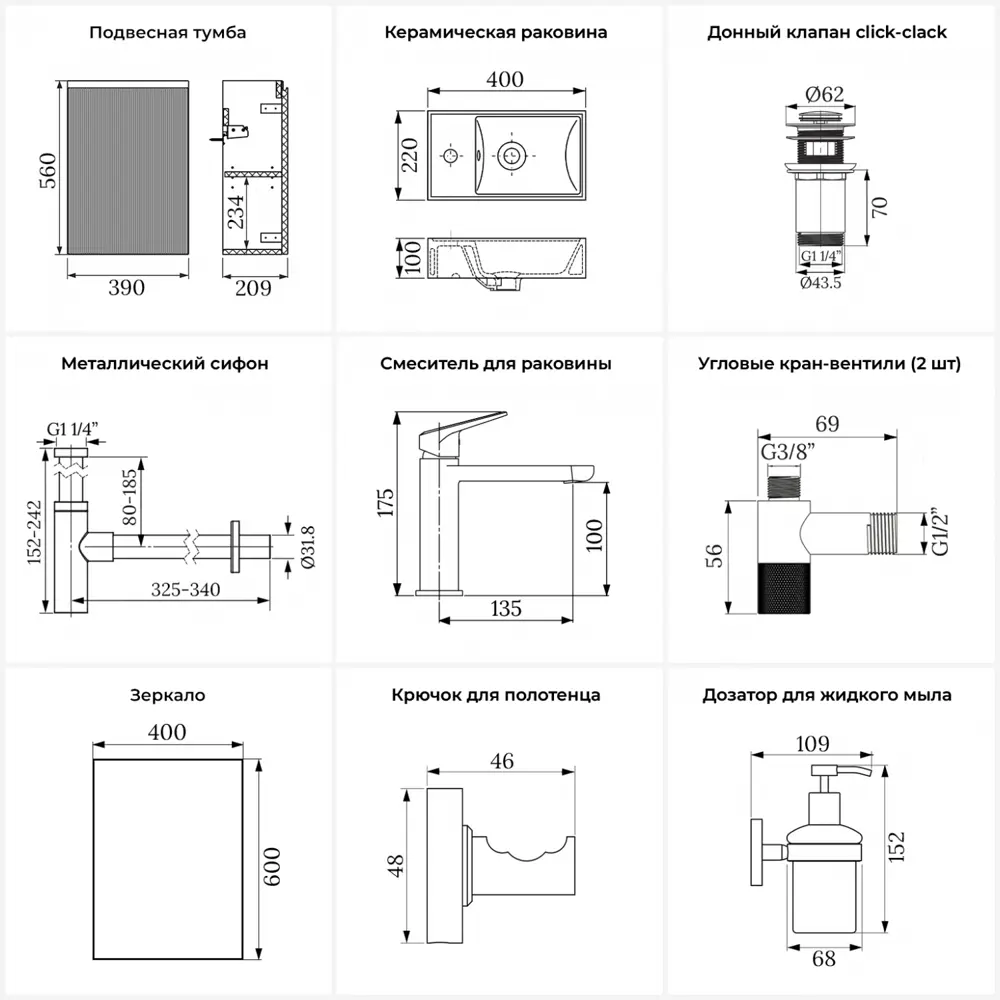 Подвесная тумба

560
234
390
209

Керамическая раковина

400
220
100

Донный клапан click-clack

Ø62
70
G1 1/4"
Ø43.5

Металлический сифон

G1 1/4"
152-242
80-185
325-340
Ø31.8

Смеситель для раковины

175
100
135

Угловые кран-вентили (2 шт)

69
G3/8"
56
G1/2"

Зеркало

400
600

Крючок для полотенца

46
48

Дозатор для жидкого мыла

109
152
68