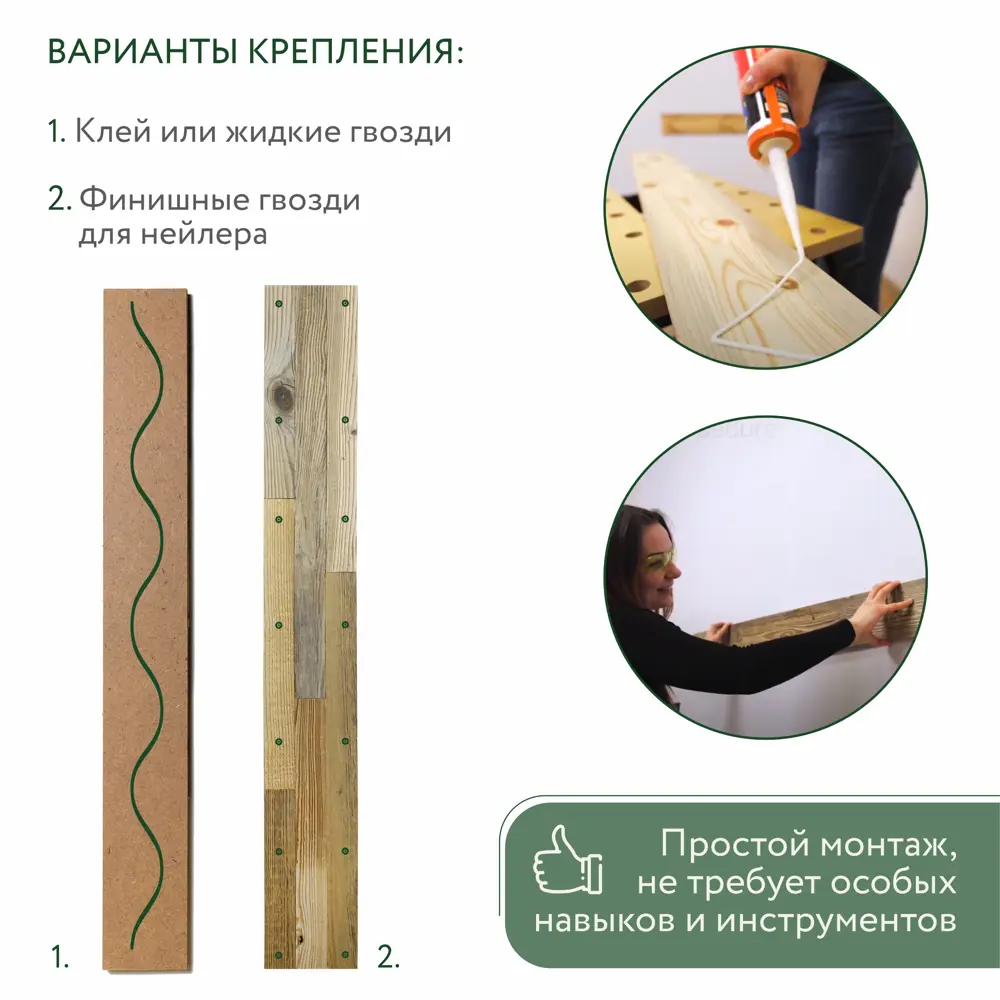 ВАРИАНТЫ КРЕПЛЕНИЯ:

1. Клей или жидкие гвозди

2. Финишные гвозди для нейлера

1.

2.

Простой монтаж, не требует особых навыков и инструментов