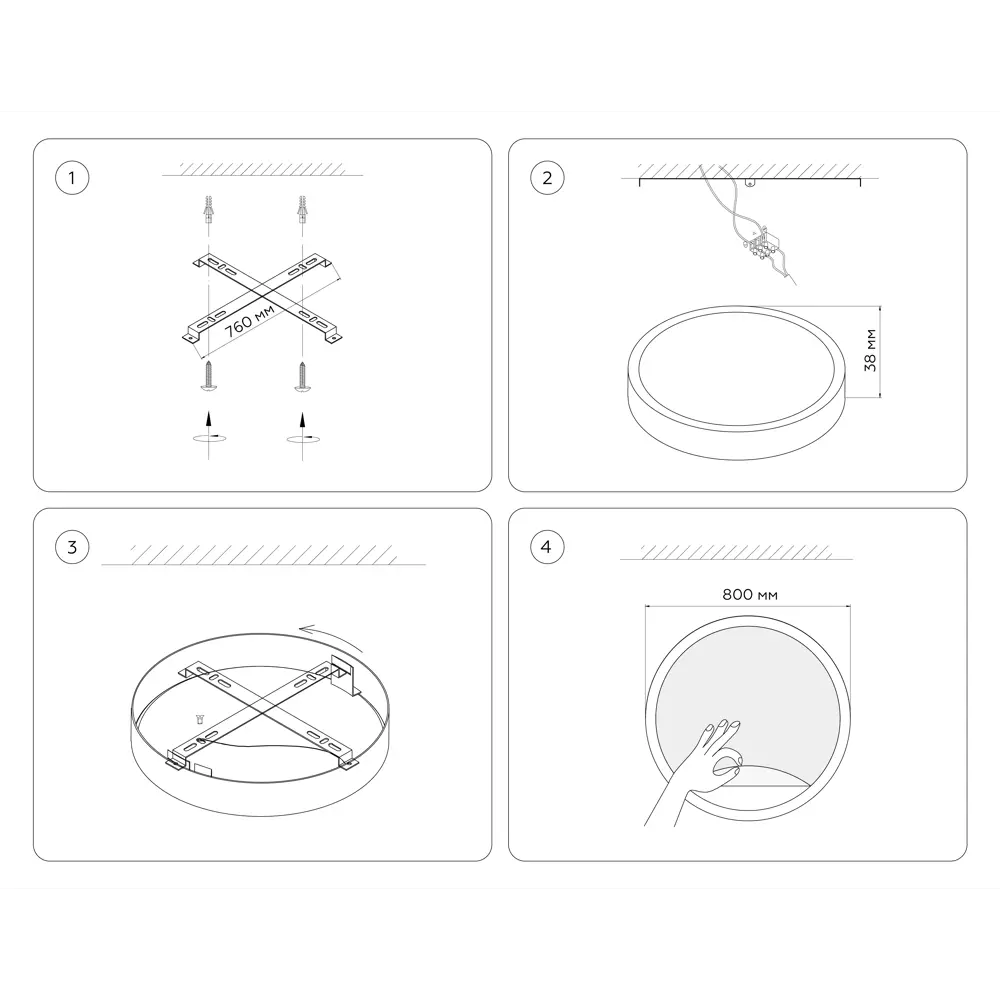 1

760 мм

2

38 мм

3

4

800 мм