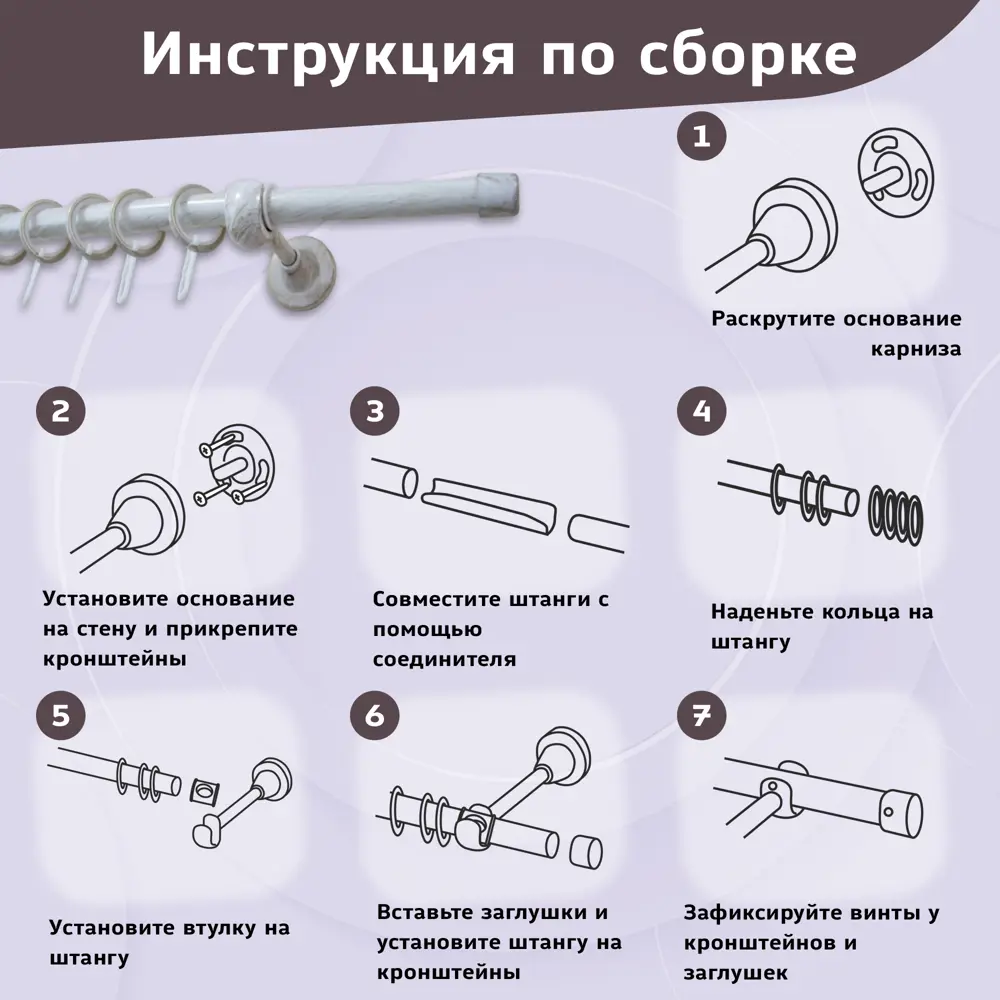 Инструкция по сборке

1

Раскрутите основание карниза

2

Установите основание на стену и прикрепите кронштейны

3

Совместите штанги с помощью соединителя

4

Наденьте кольца на штангу

5

Установите втулку на штангу

6

Вставьте заглушки и установите штангу на кронштейны

7

Зафиксируйте винты у кронштейнов и заглушек